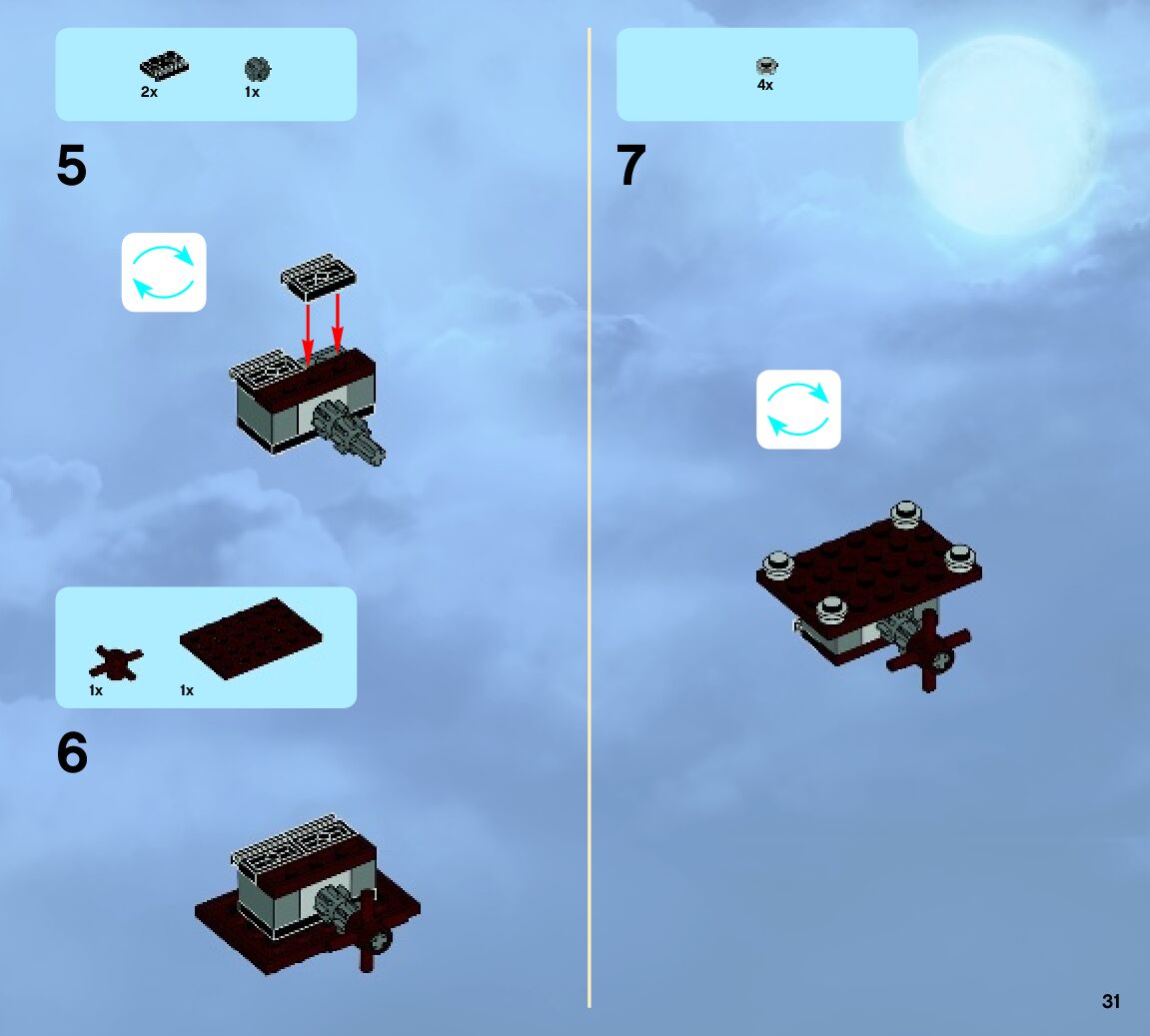 2x 1x

5

1x 1x

6

4x

7

31