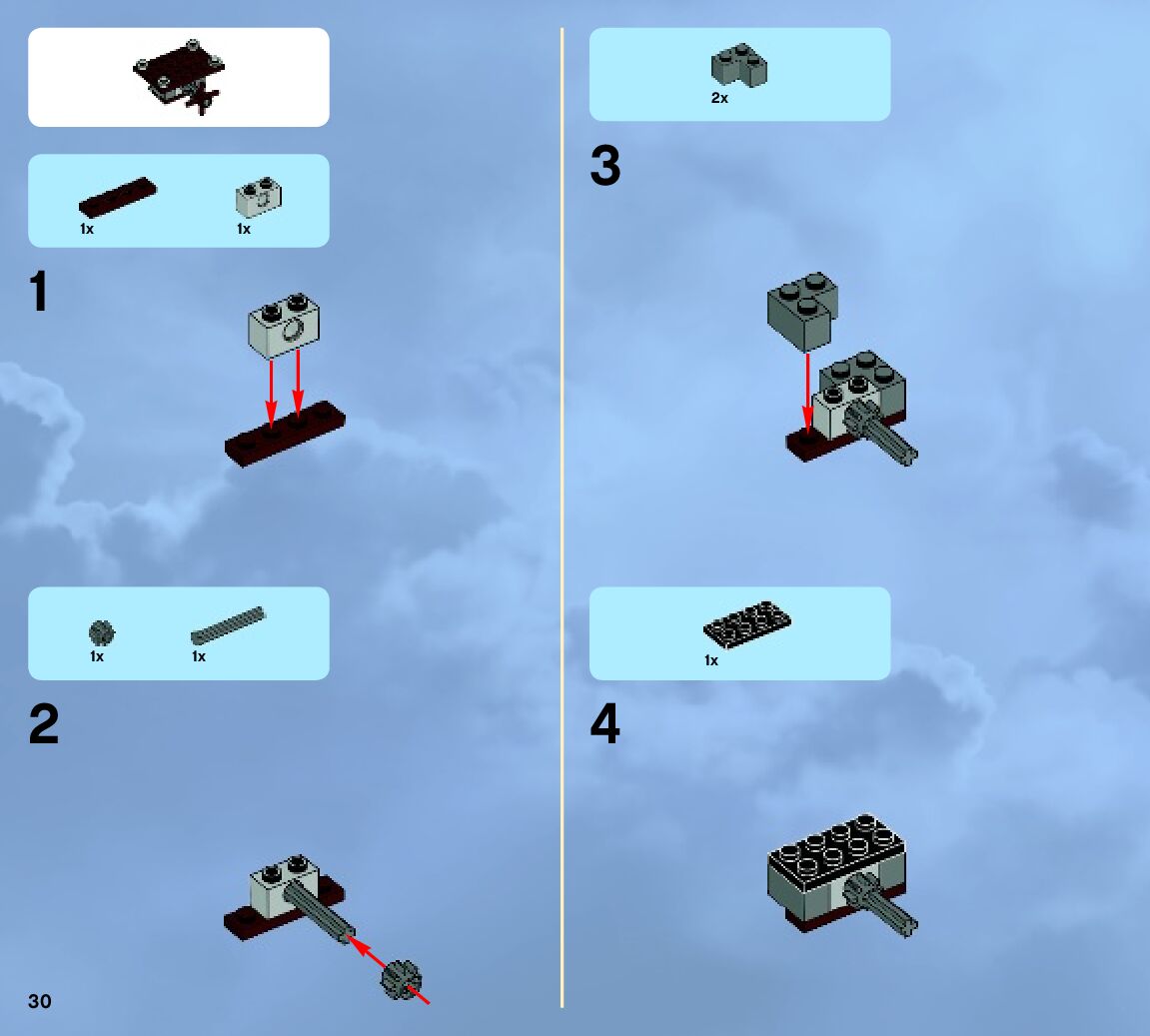 1x
1x

1

1x
1x

2

30

2x

3

1x

4