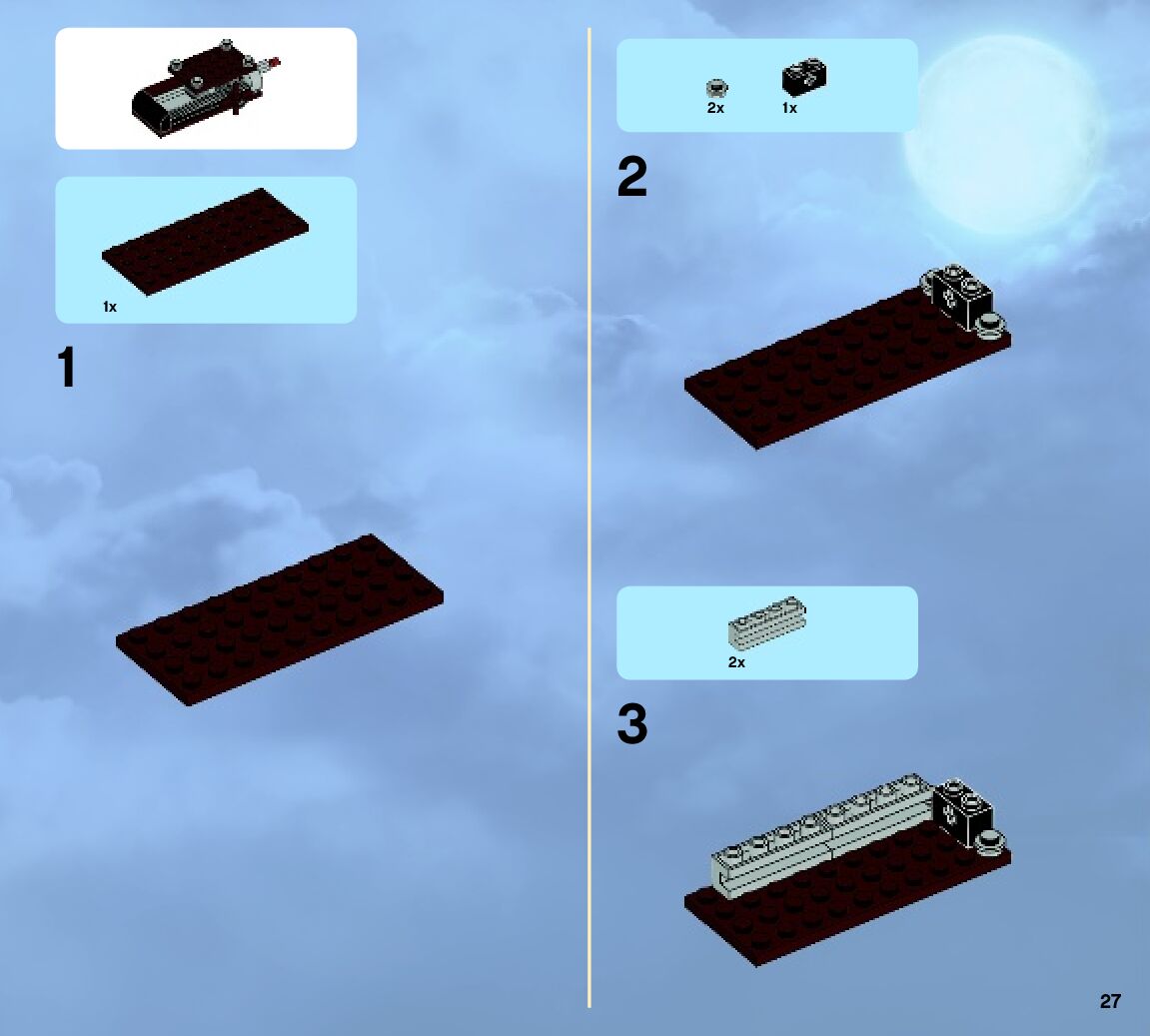 1x

1

2x 1x

2

2x

3

27