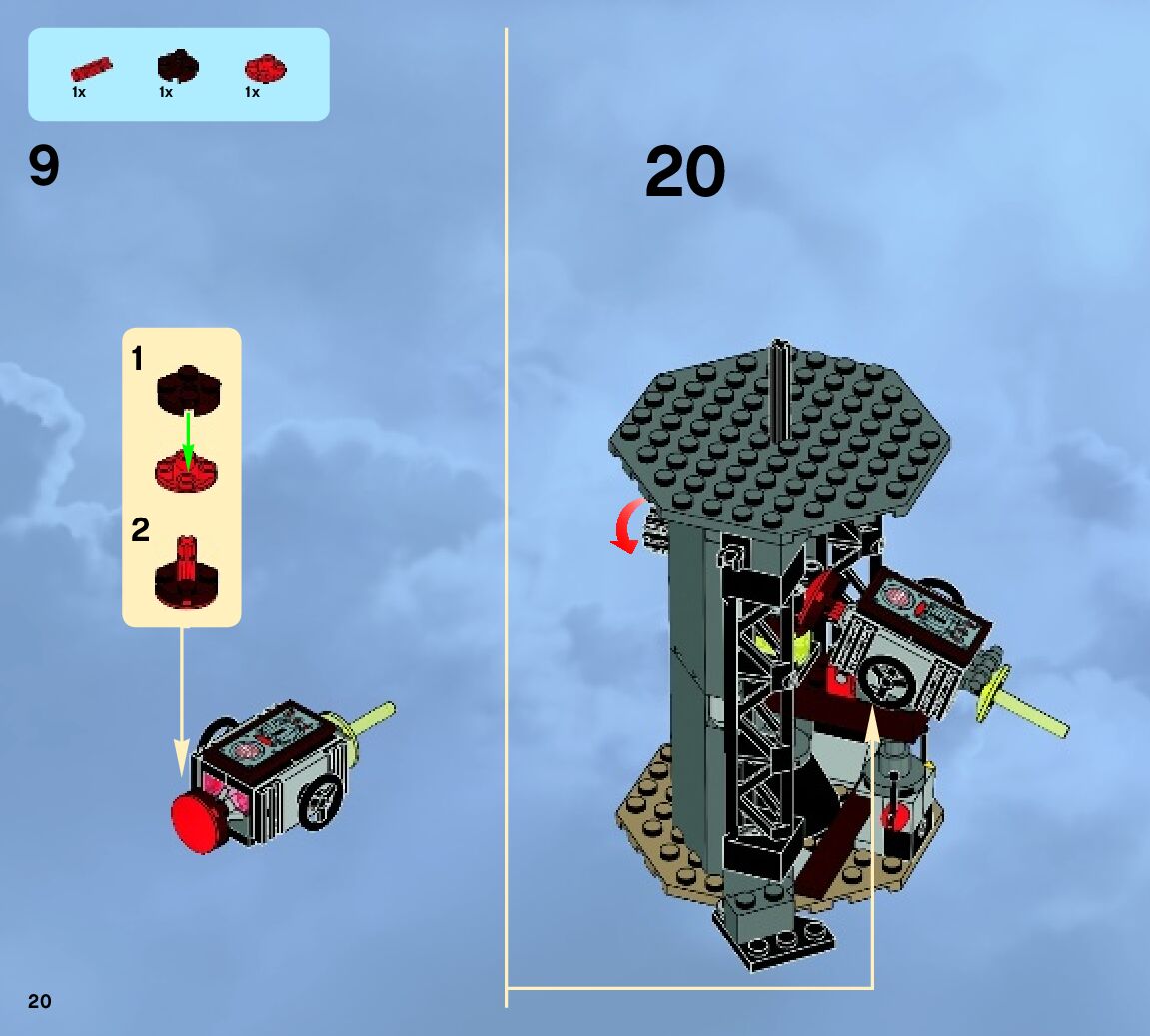 1x
1x
1x

9

1

2

20

20