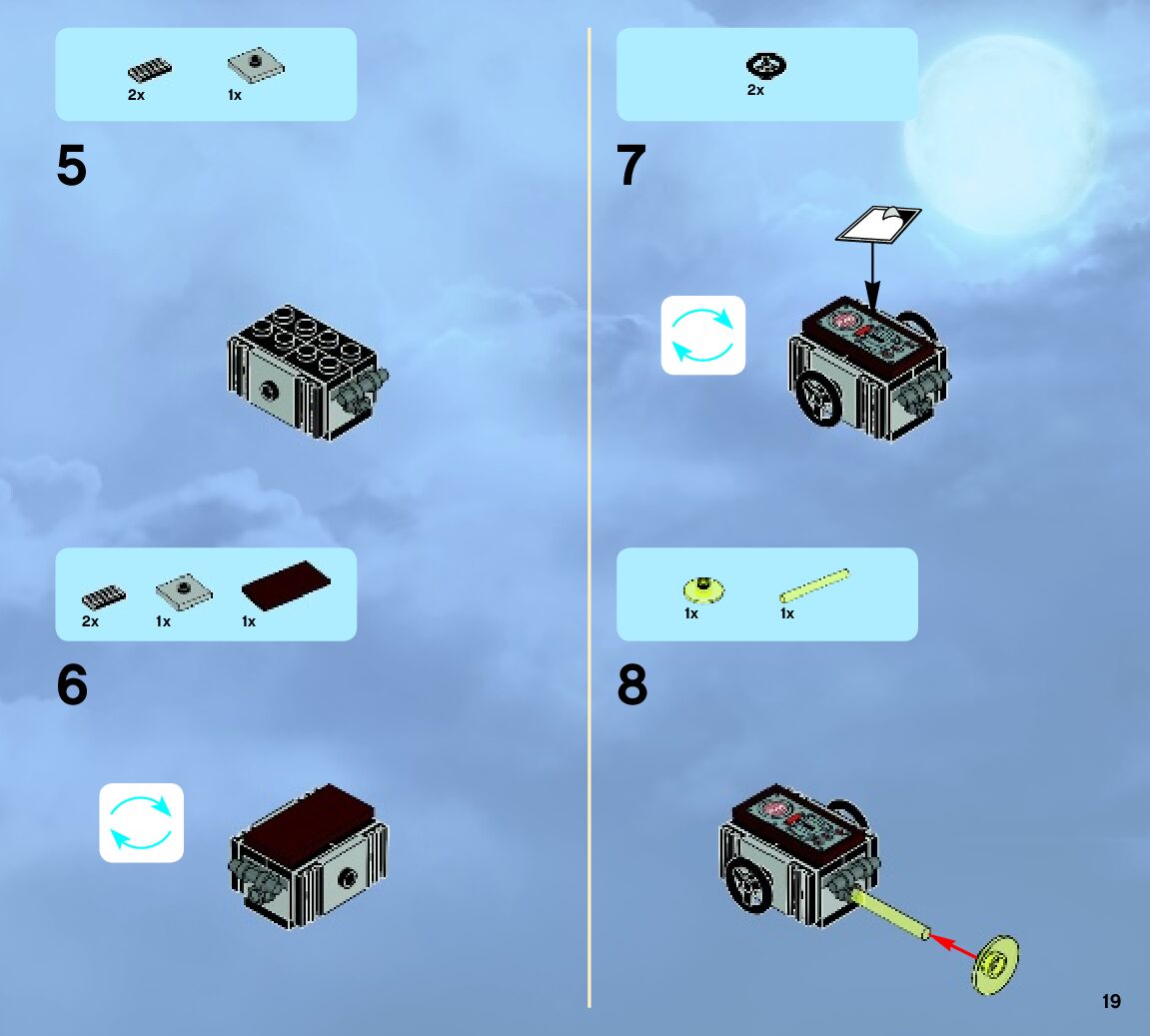 2x 1x

5

2x 1x 1x

6

2x

7

1x 1x

8

19