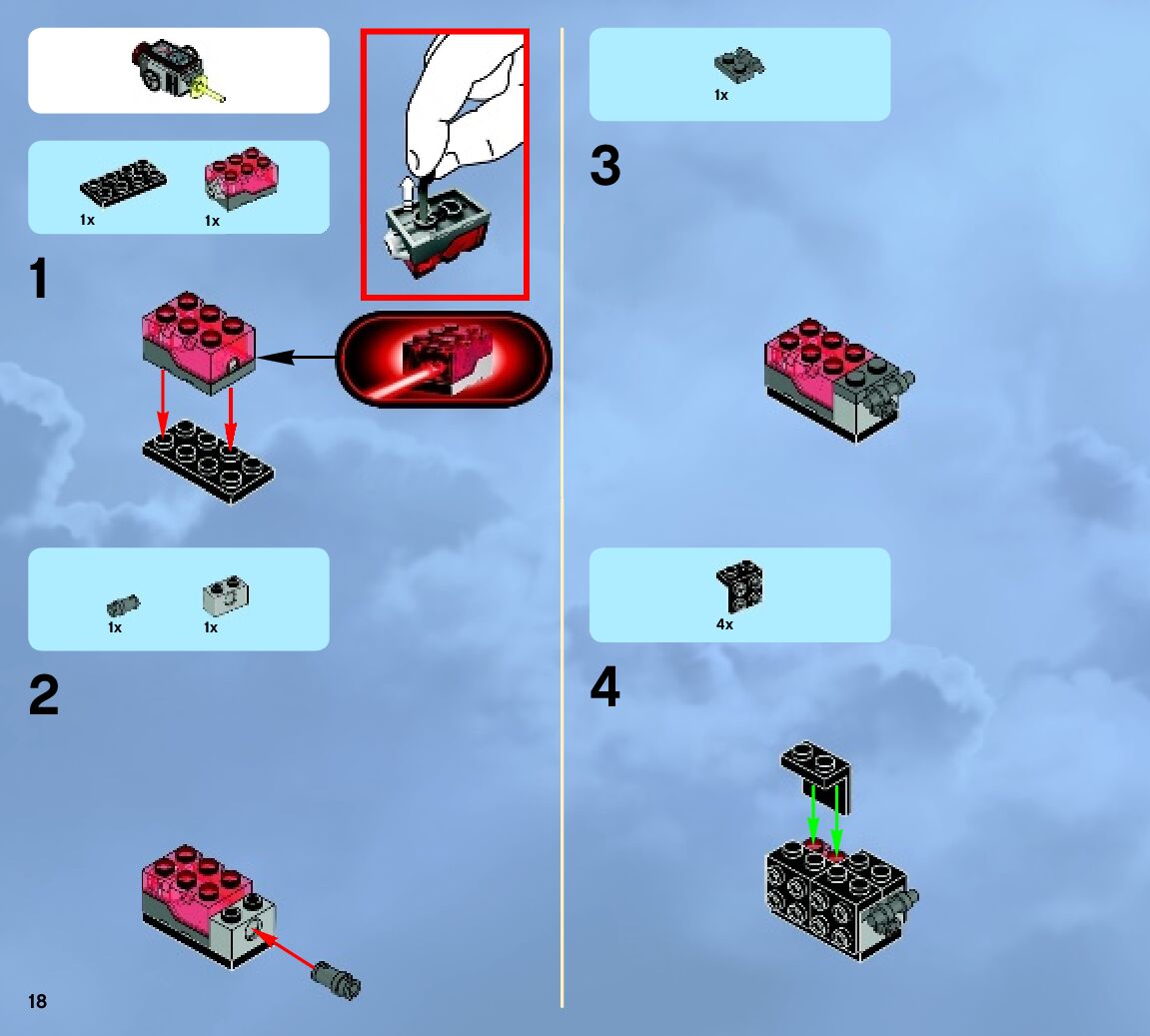 1x 1x

1

1x 1x

2

18

1x

3

4x

4