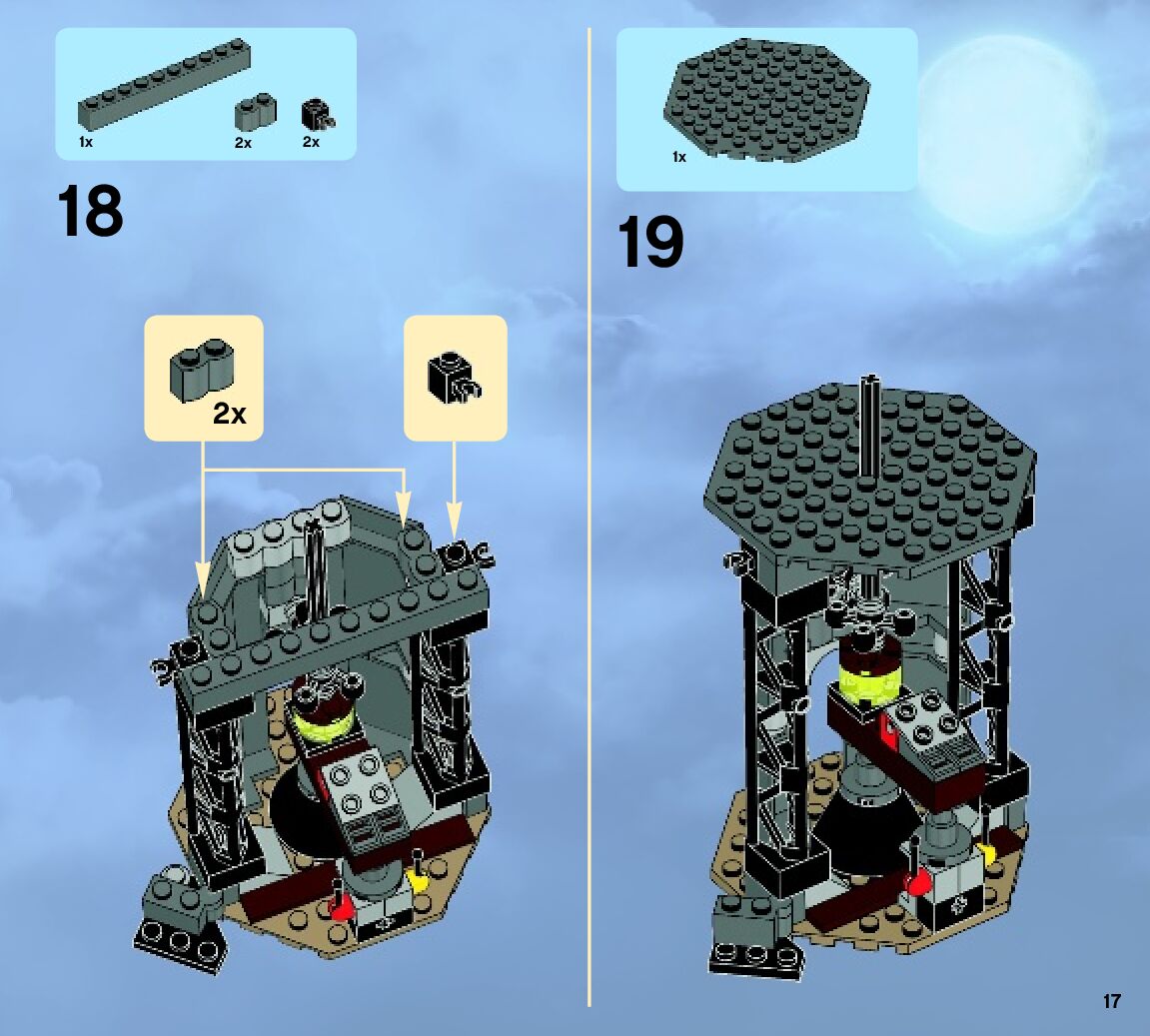 1x 2x 2x

18

2x

1x

19

17