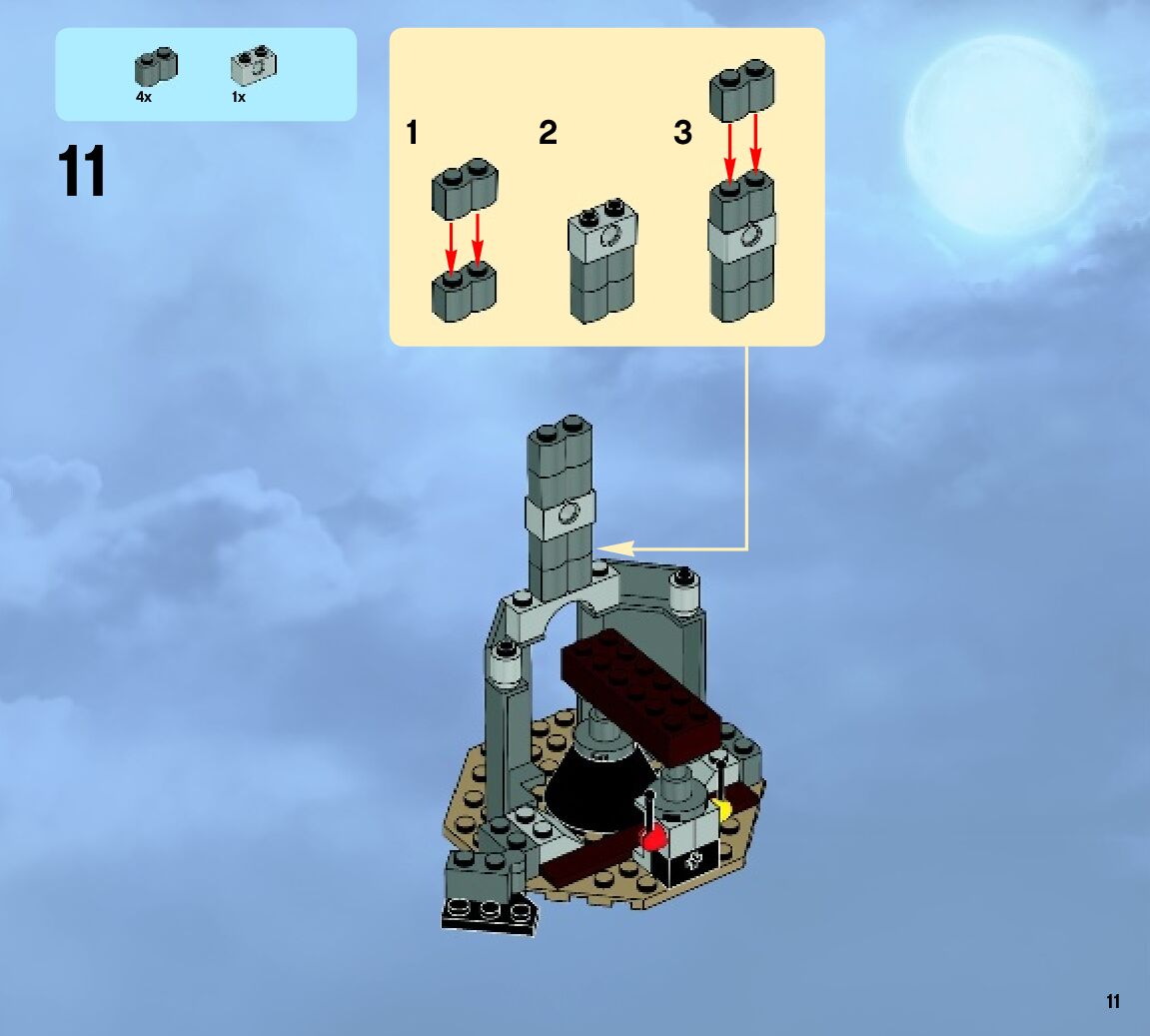 4x 1x

11

1 2 3

11