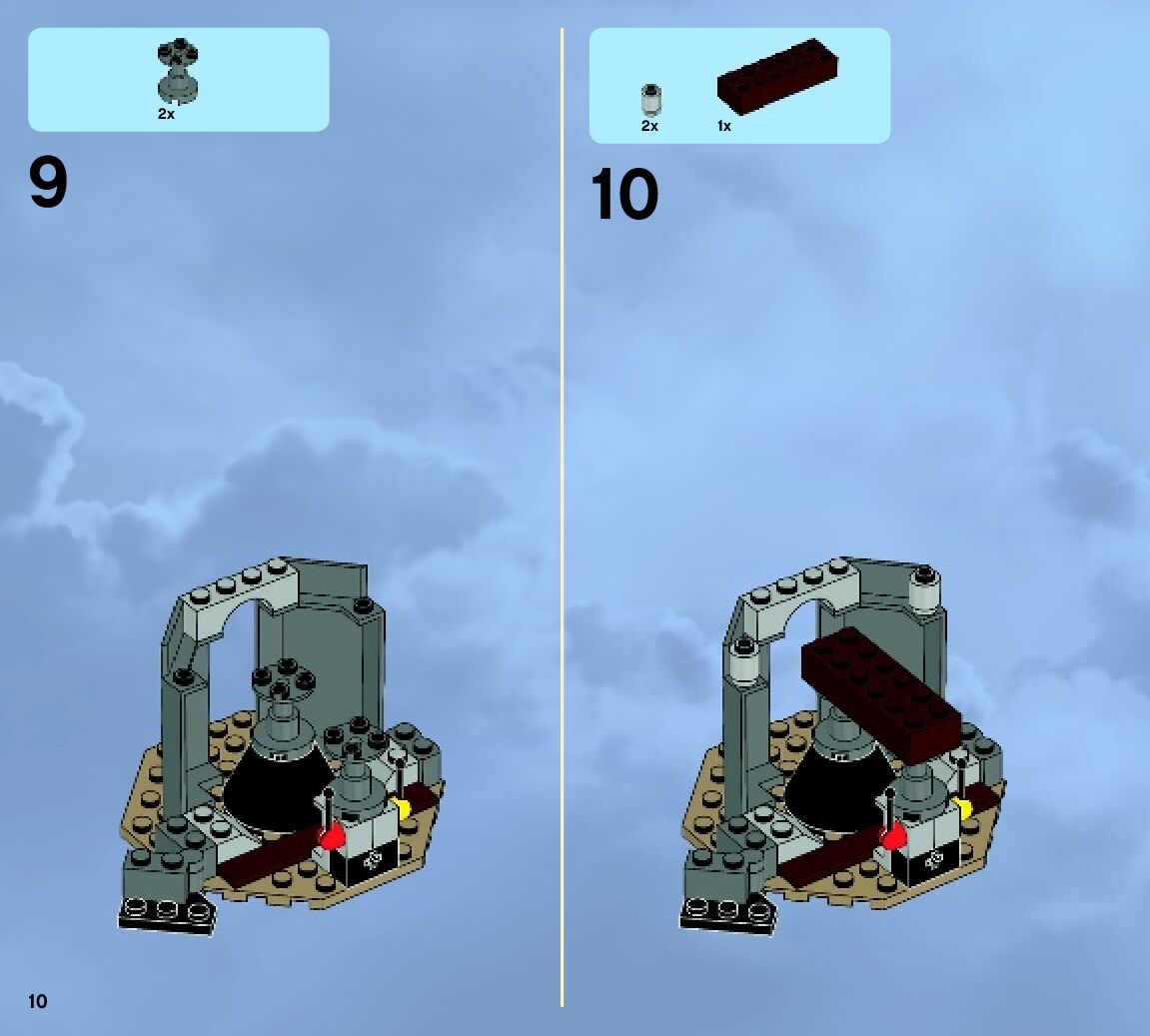 2x

9

2x 1x

10

10