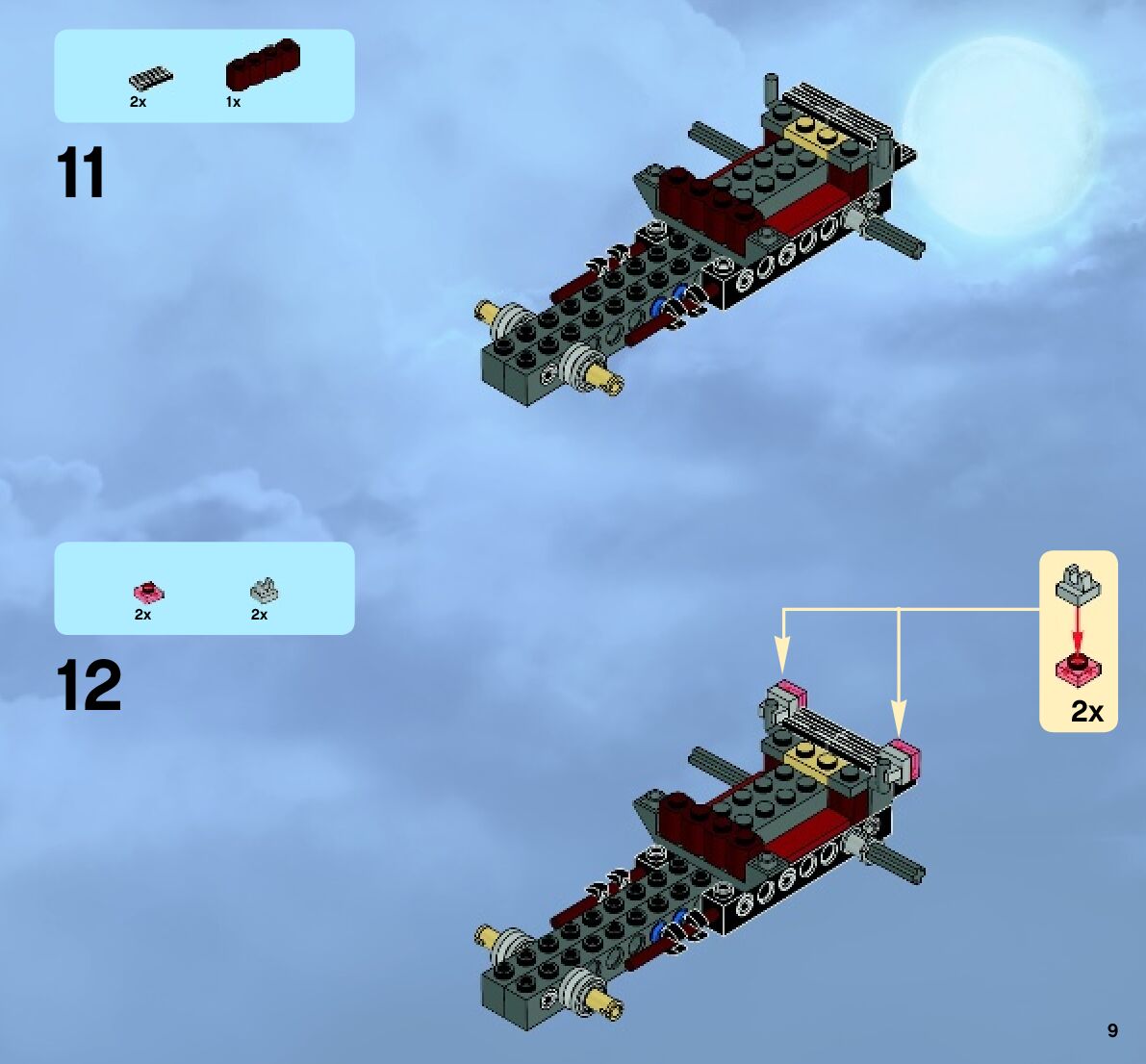 2x 1x

11

2x 2x

12

2x

9