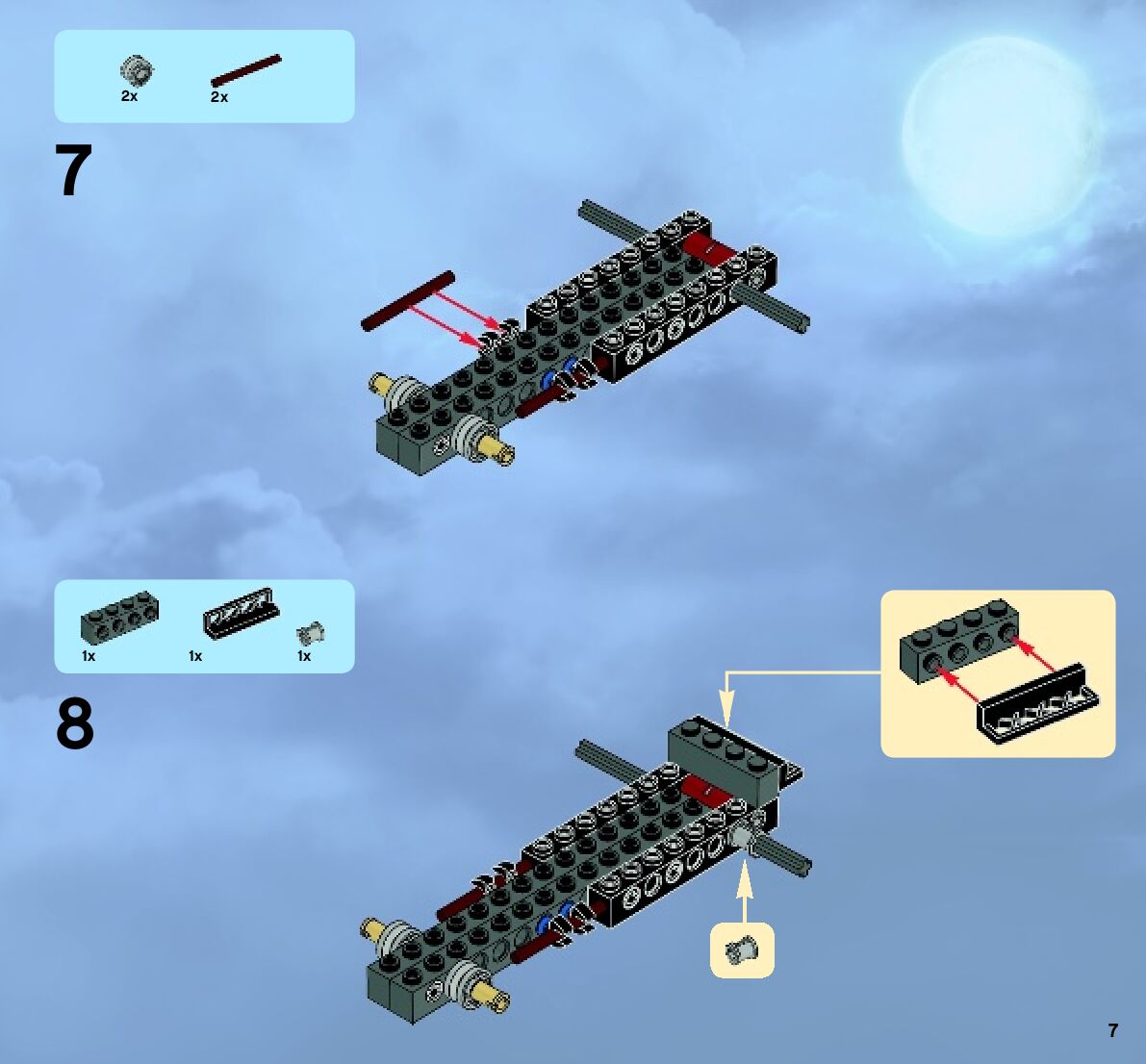 2x 2x

7

1x 1x 1x

8

7