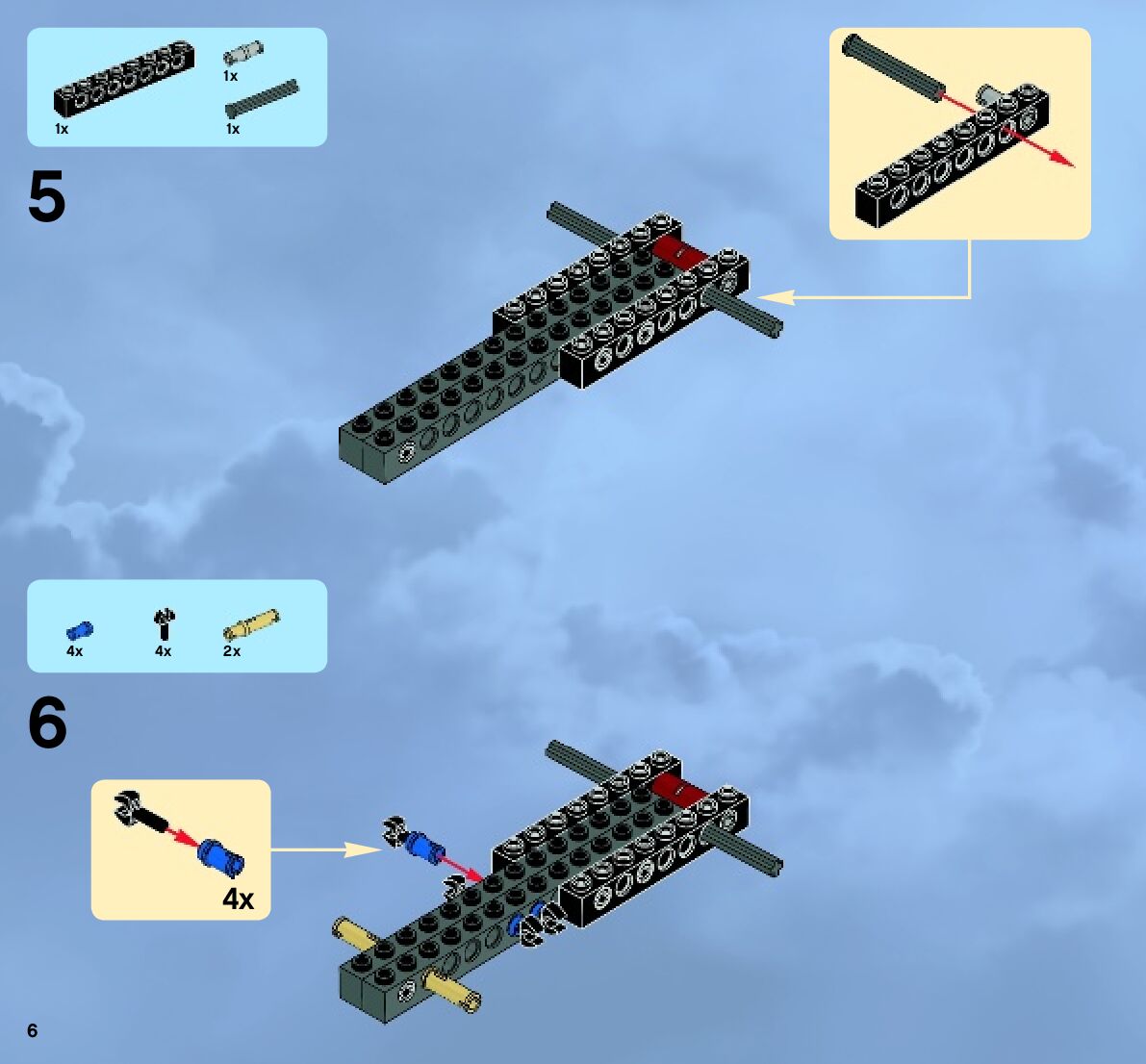 1x

1x

1x

5

4x

4x

2x

6

4x

6