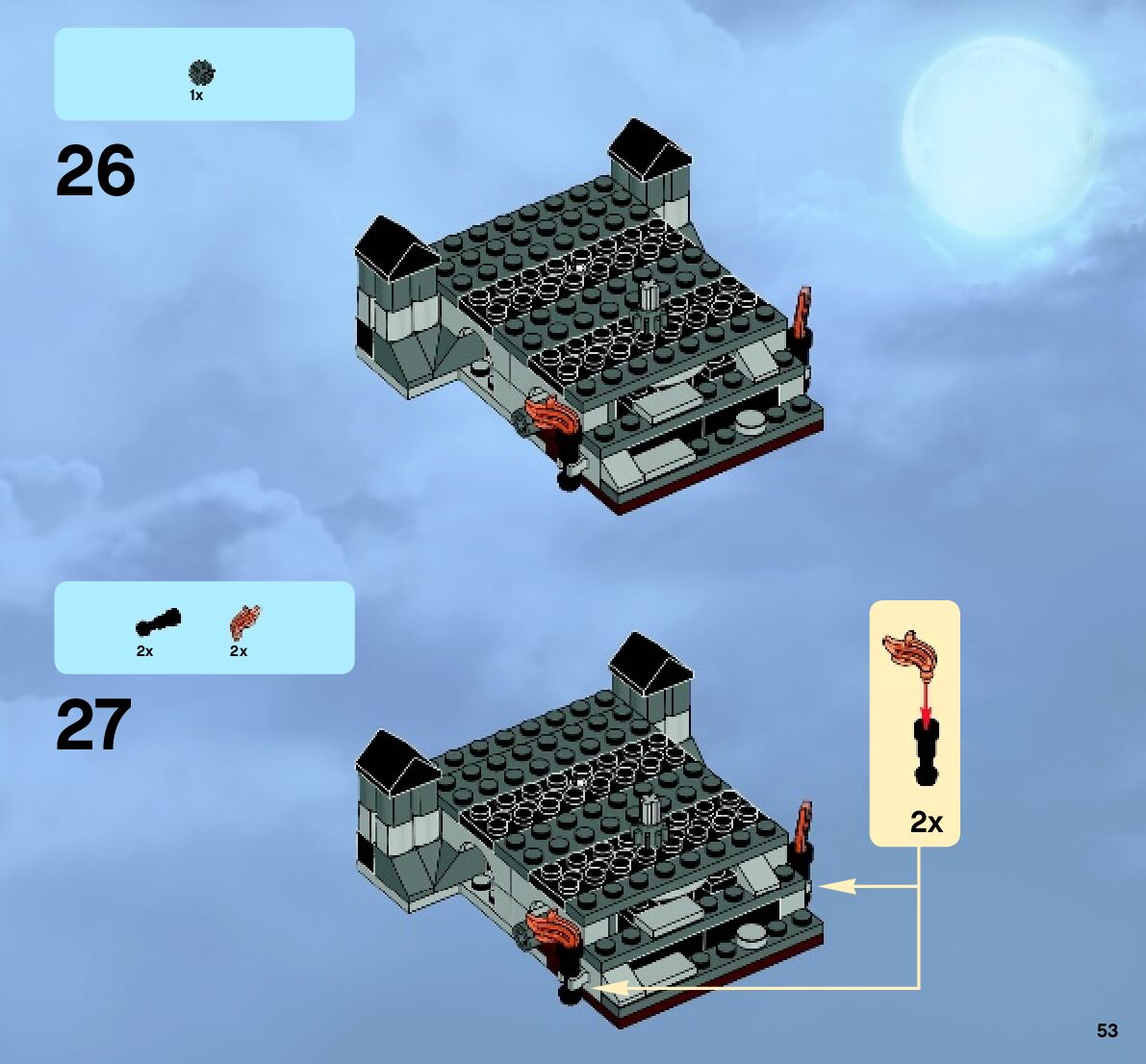 1x

26

2x 2x

27

2x

53