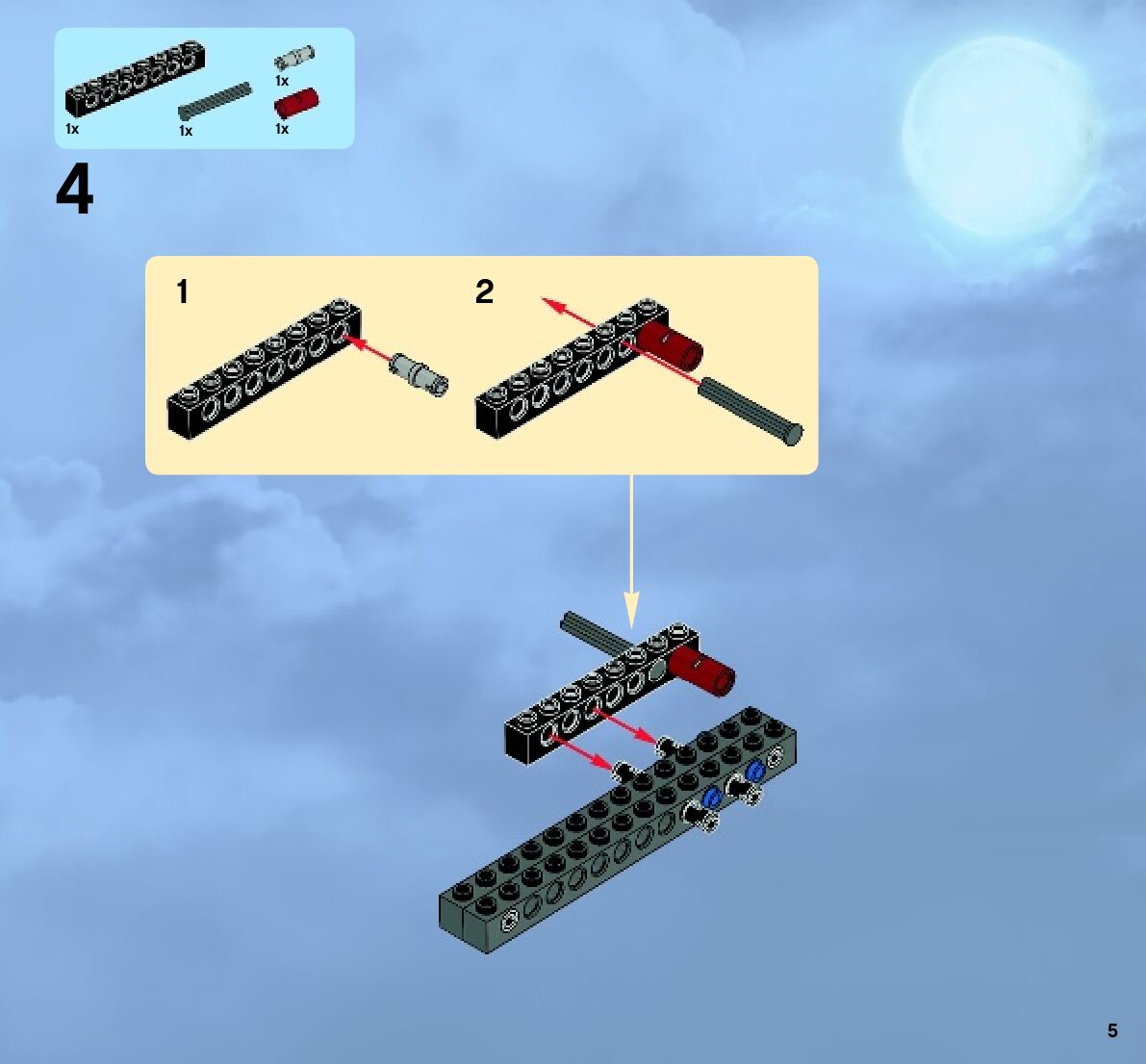 1x
1x
1x
1x

4

1

2

5