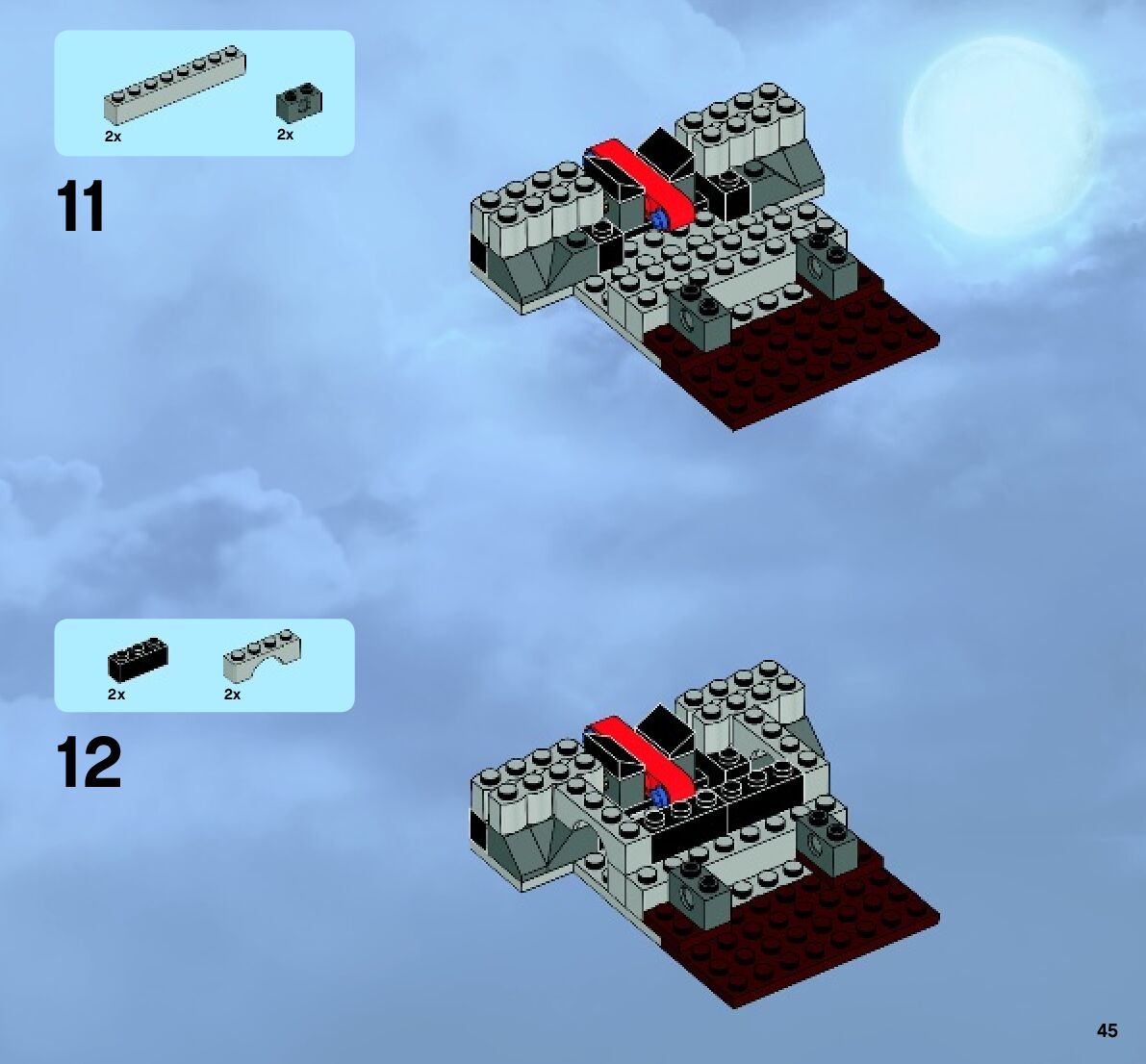 2x
2x

11

2x
2x

12

45