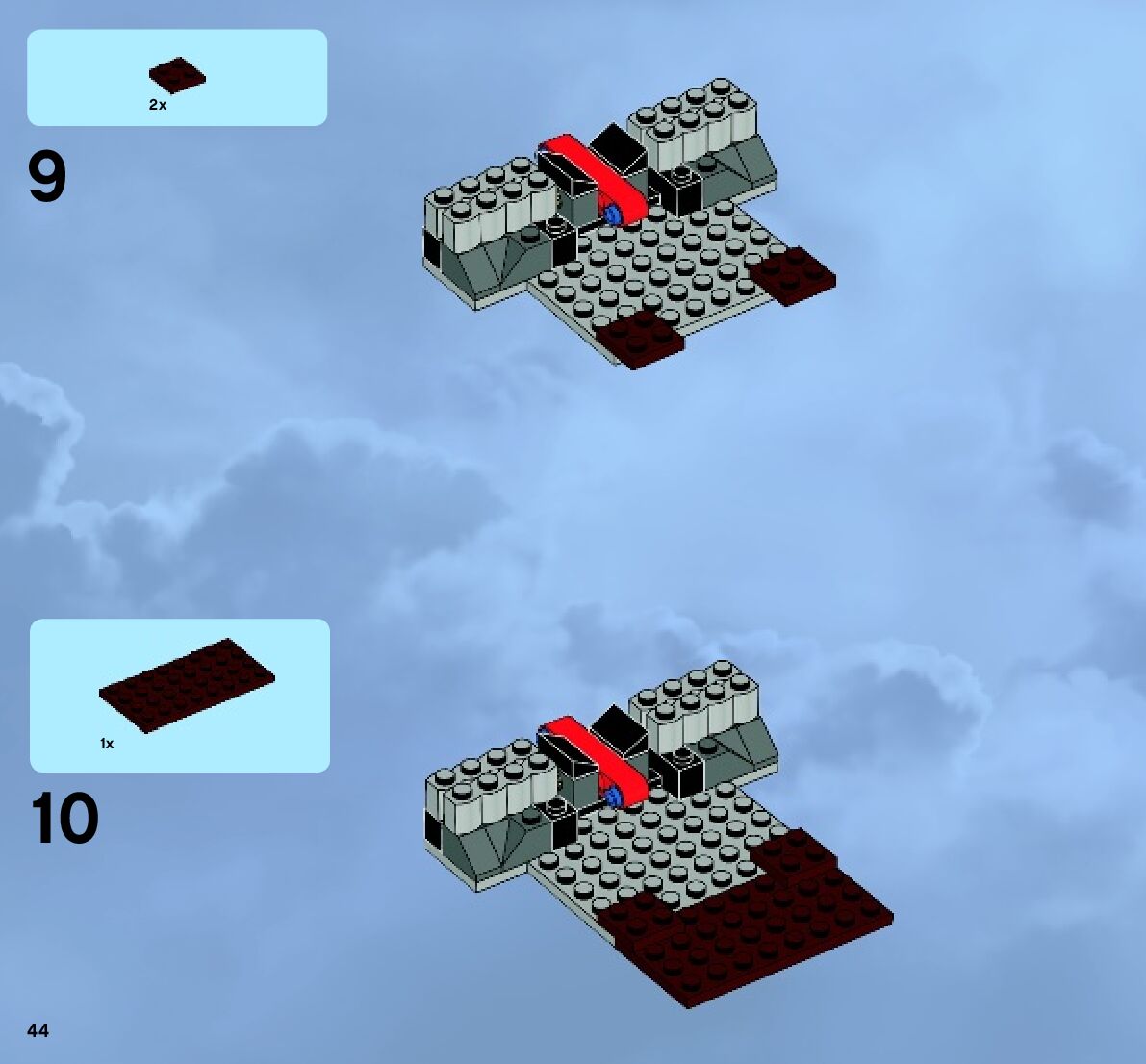 2x

9

1x

10

44