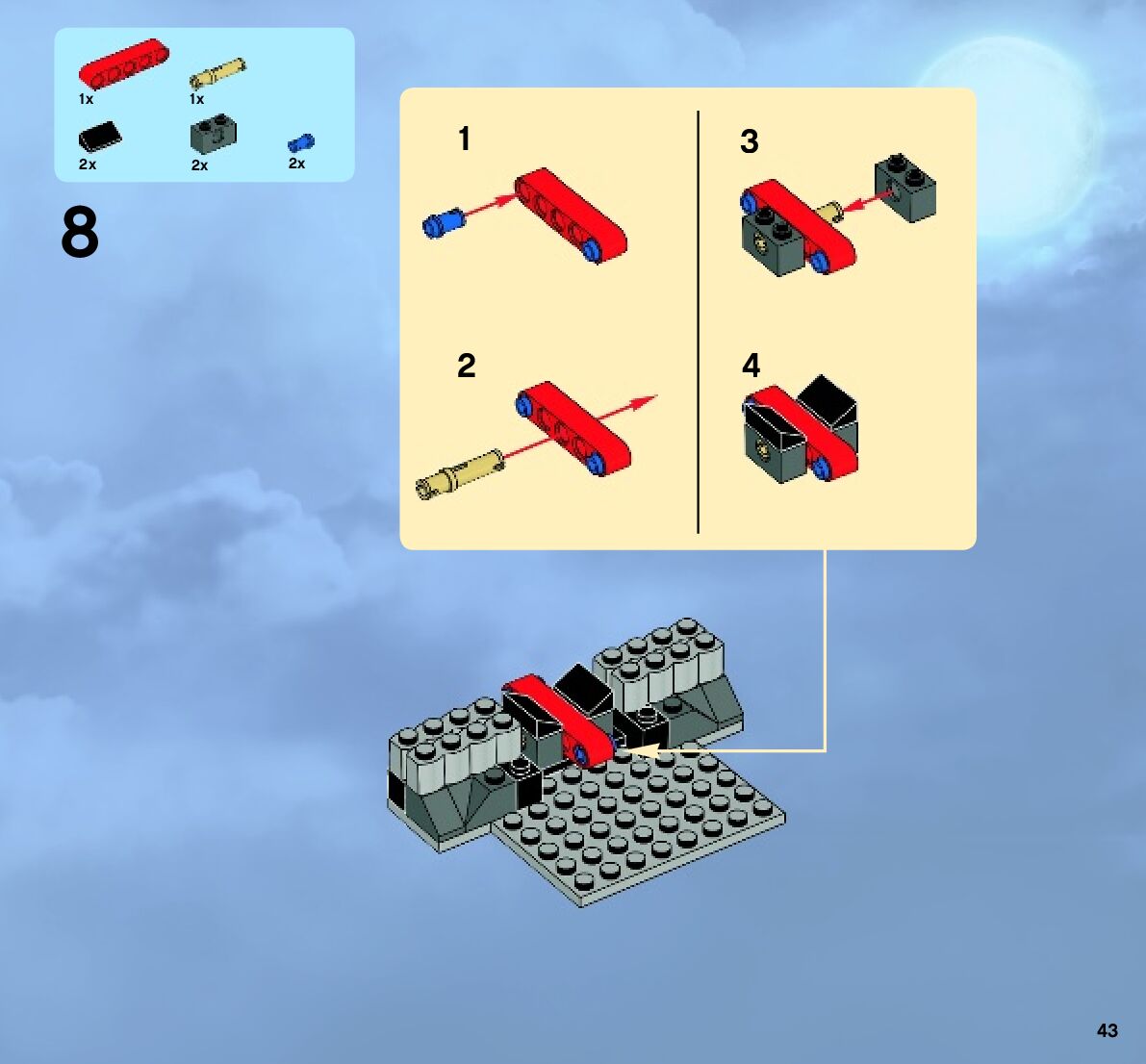 1x
1x
2x
2x
2x

8

1

2

3

4

43