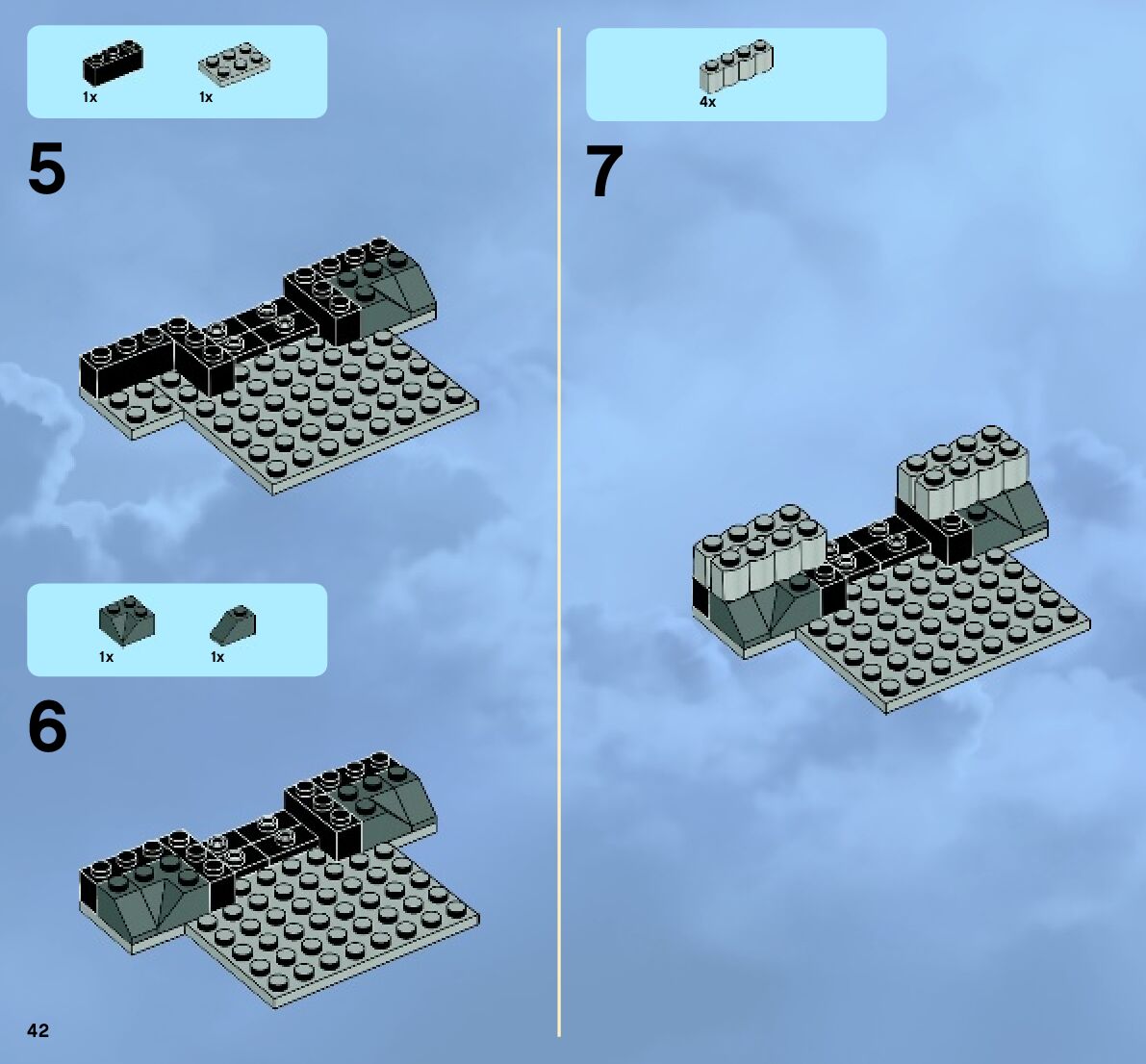 1x 1x

5

1x 1x

6

42

4x

7