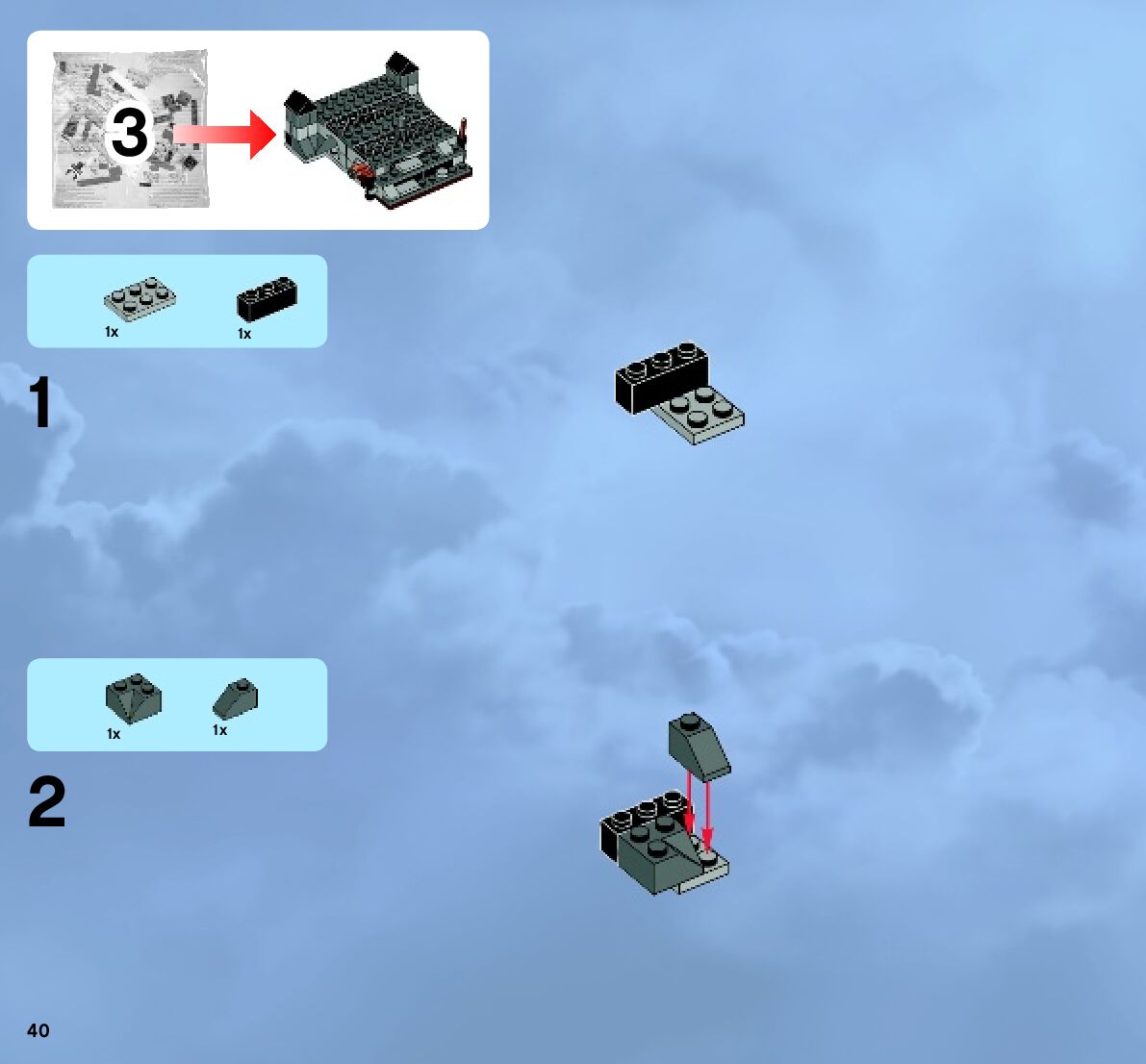 3

1x
1x

1

1x
1x

2

40