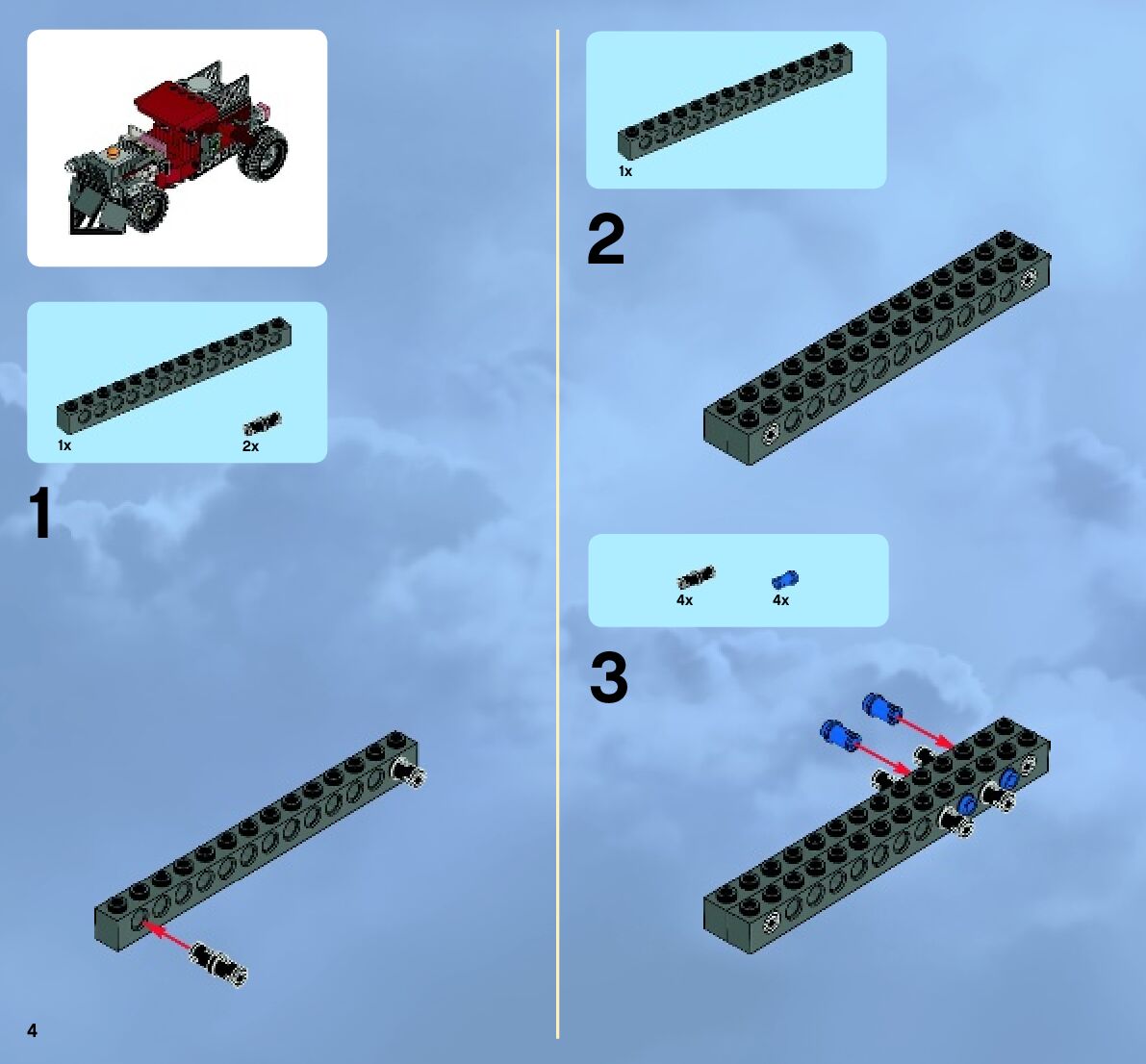 1x
2x

1

4

1x

2

4x
4x

3