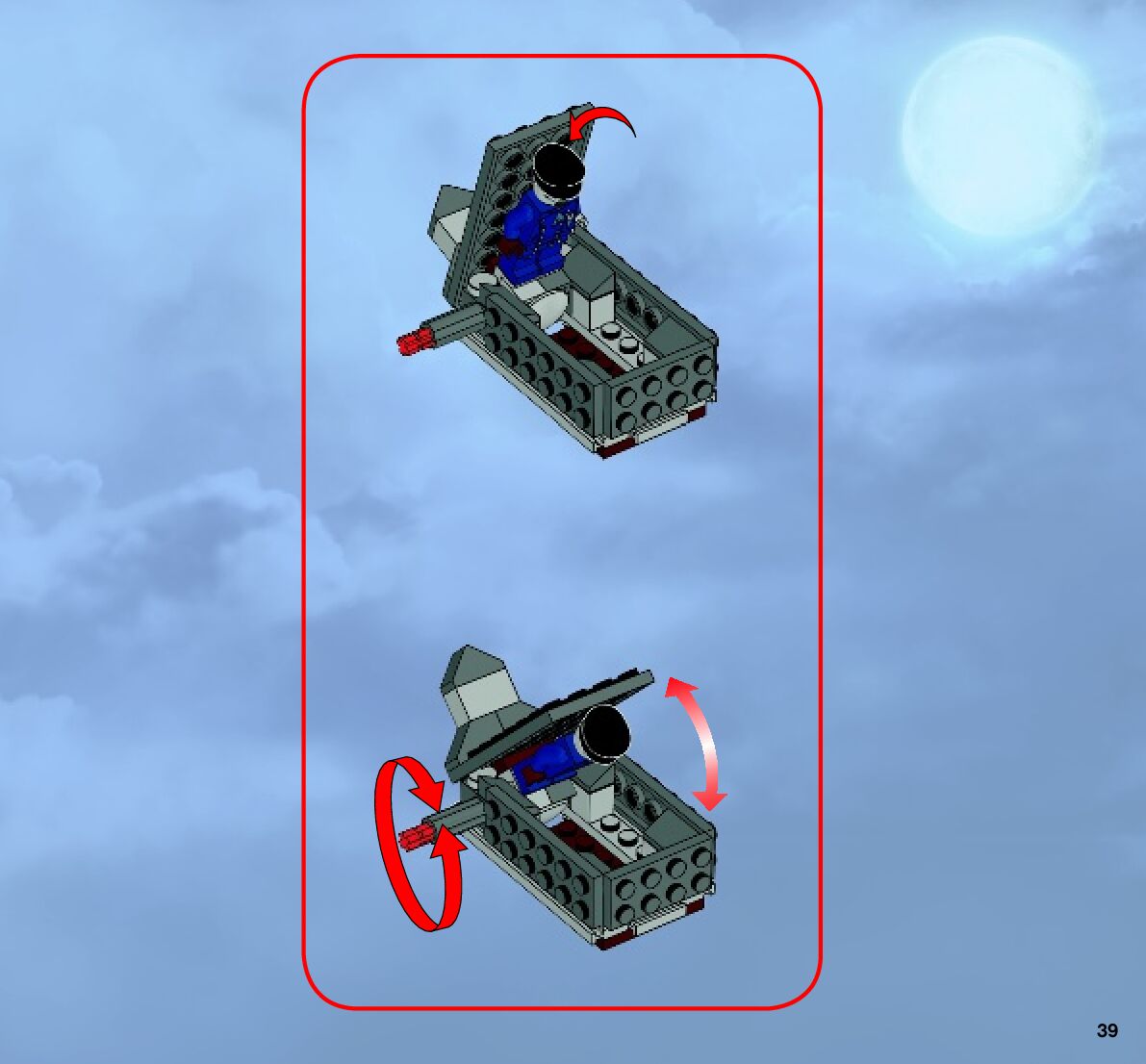 39