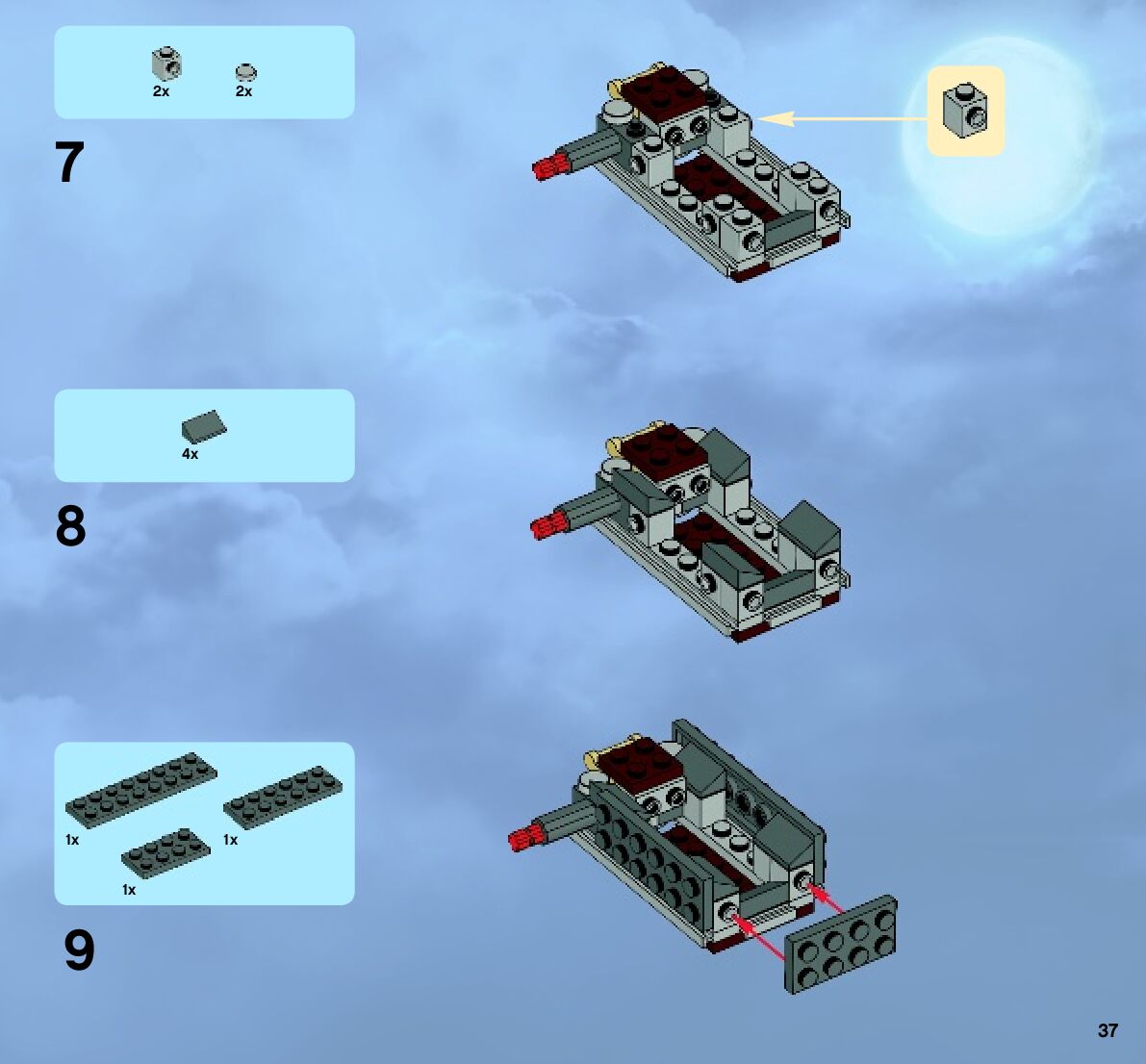 2x 2x

7

4x

8

1x 1x

1x

9

37