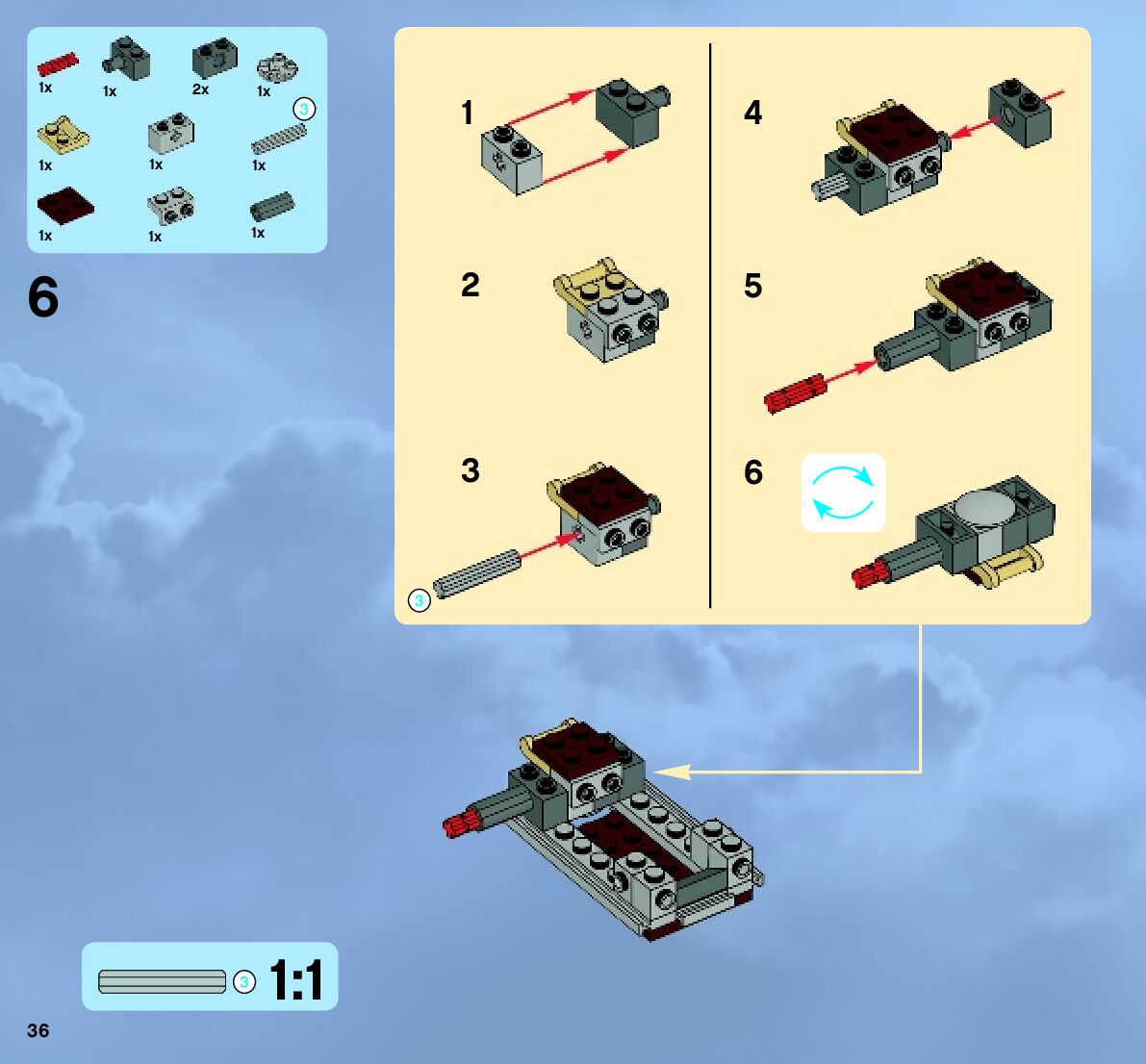 1x 1x 2x 1x 3
1x 1x 1x
1x 1x 1x

6

1

2

3

3

4

5

6

3 1:1

36