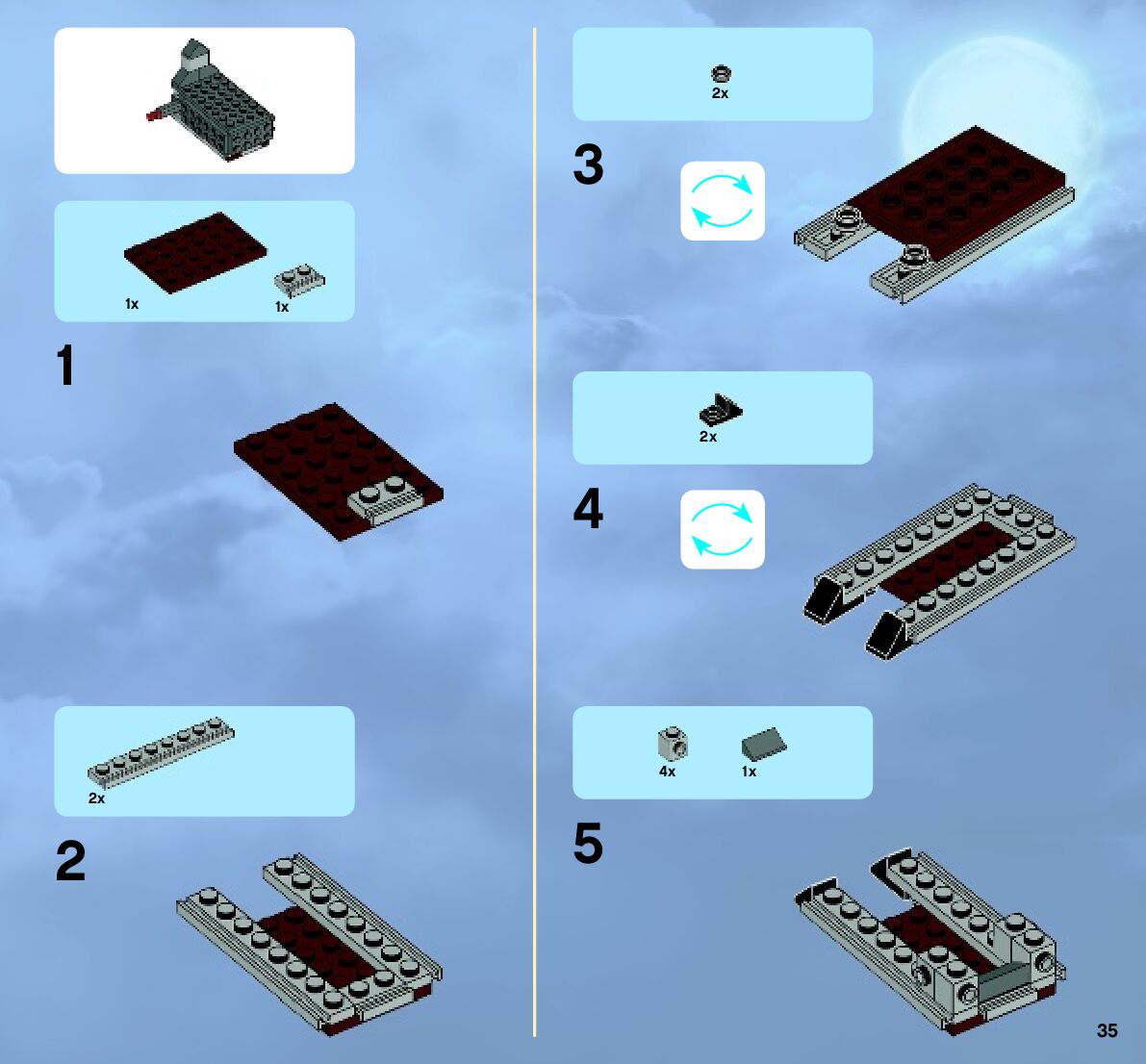 1x

1x

1

2x

2

2x

3

2x

4

4x

1x

5

35