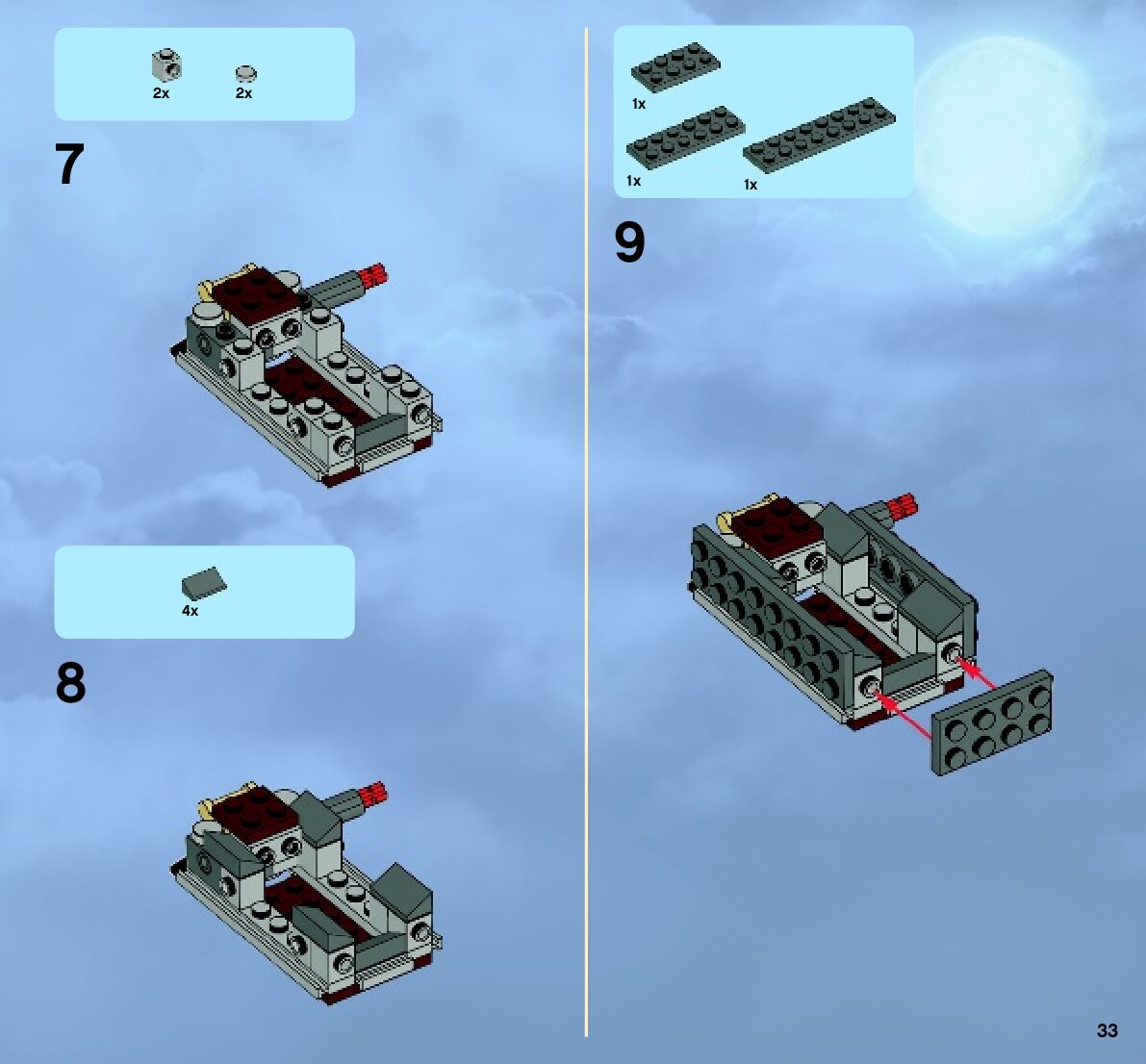 2x 2x

7

4x

8

1x

1x 1x

9

33