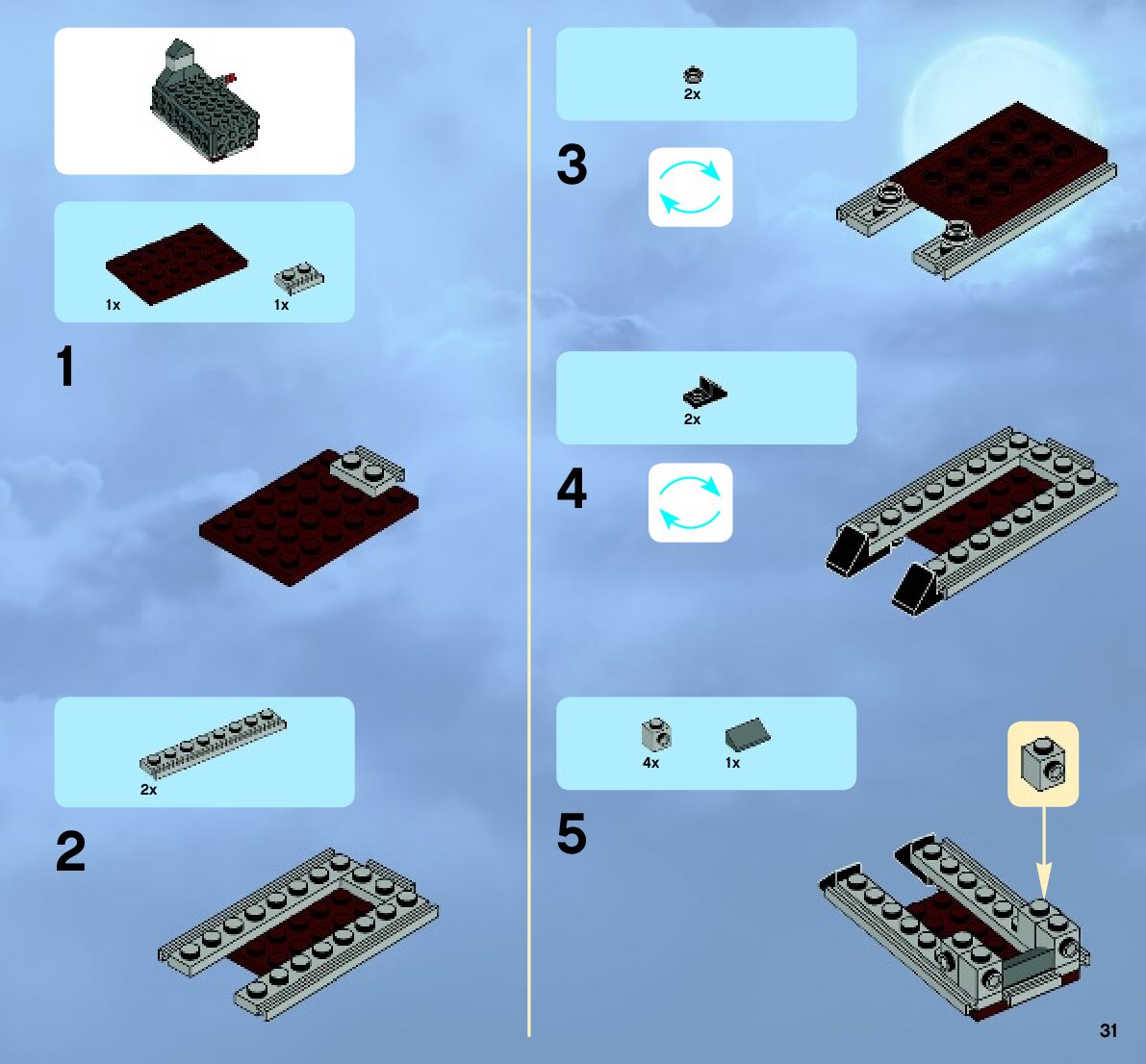 1x 1x

1

2x

2

2x

3

2x

4

4x 1x

5

31