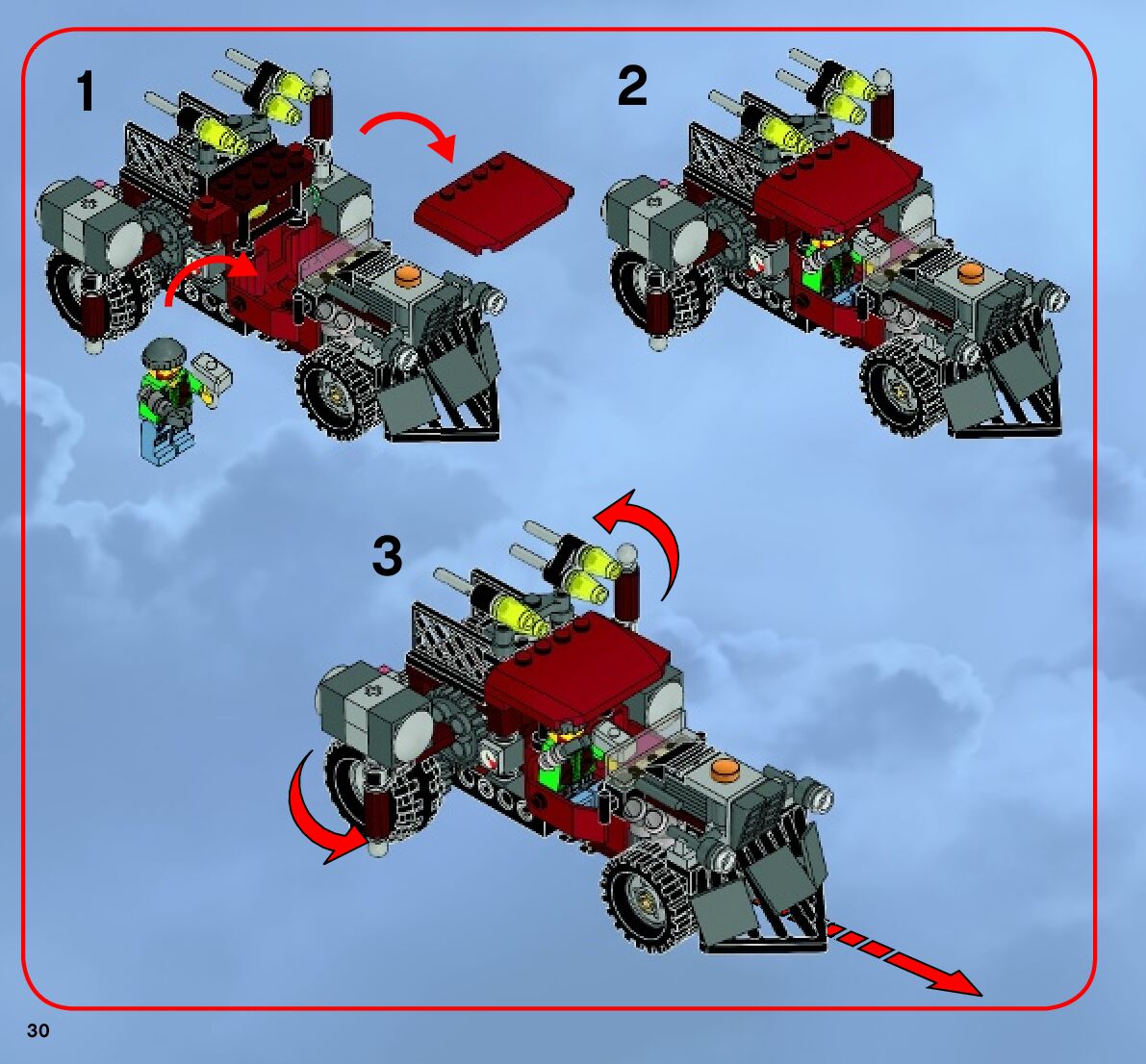 1

2

3

30