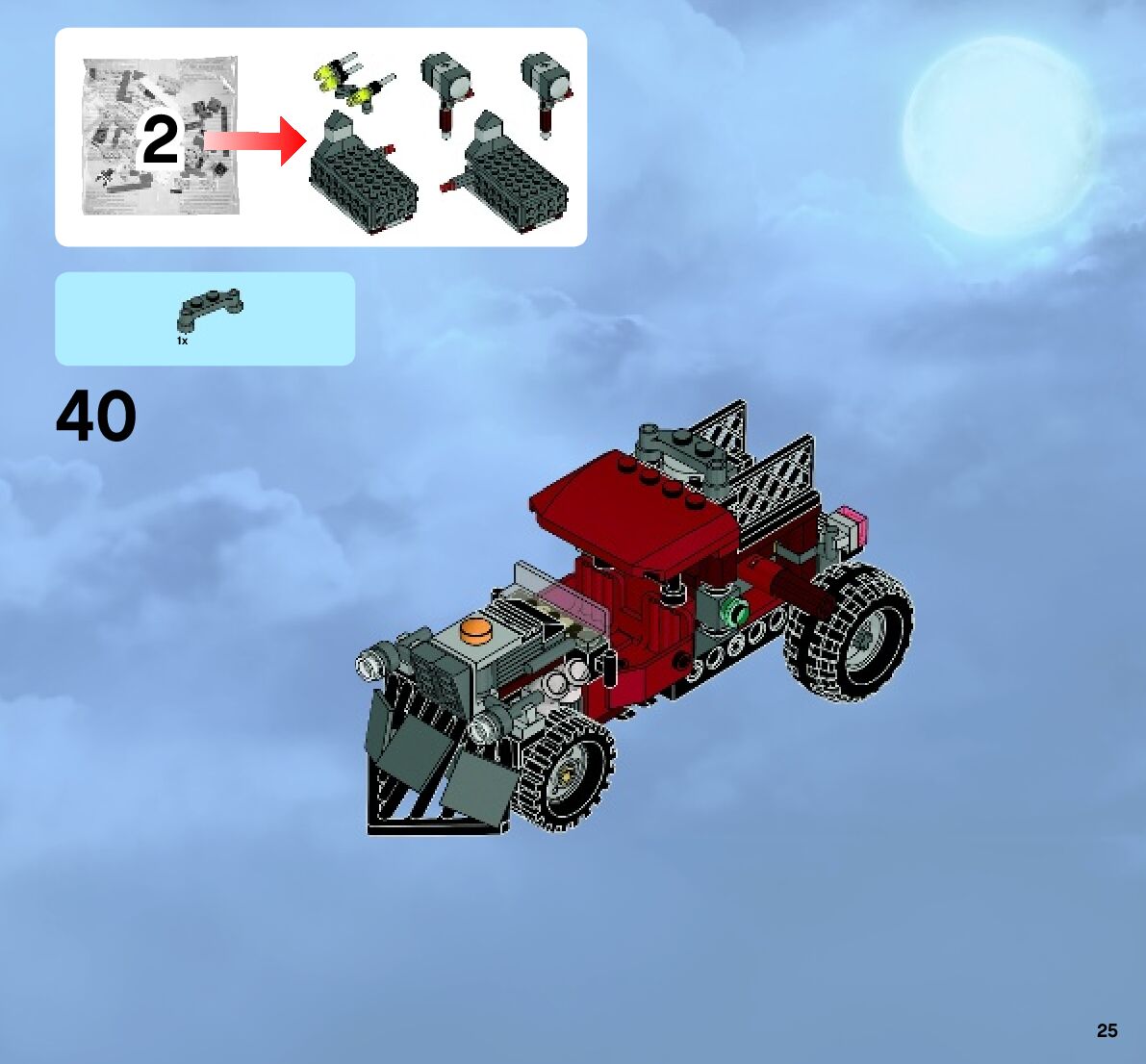 2

1x

40

25