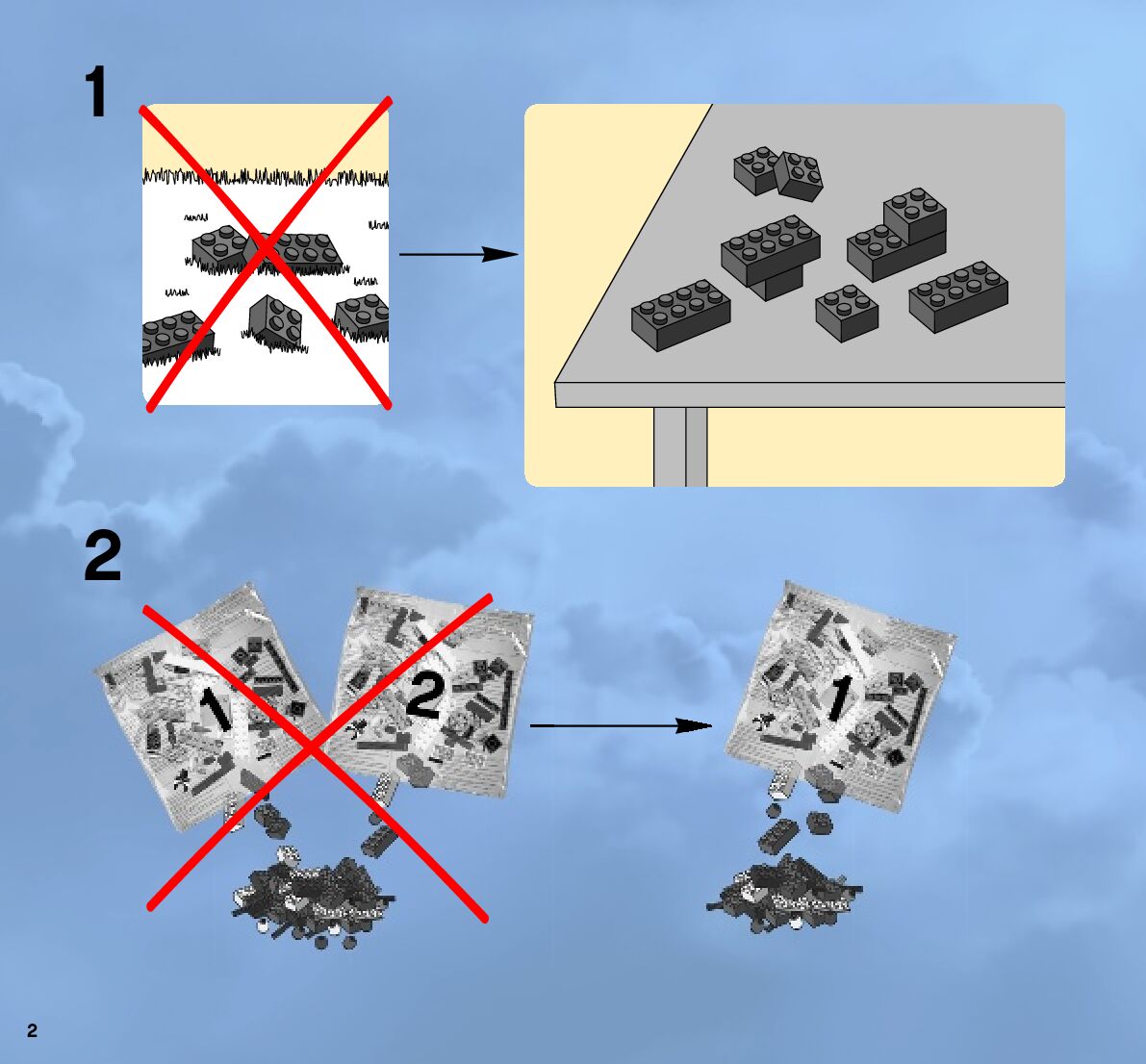 1

2

1

2

1

2