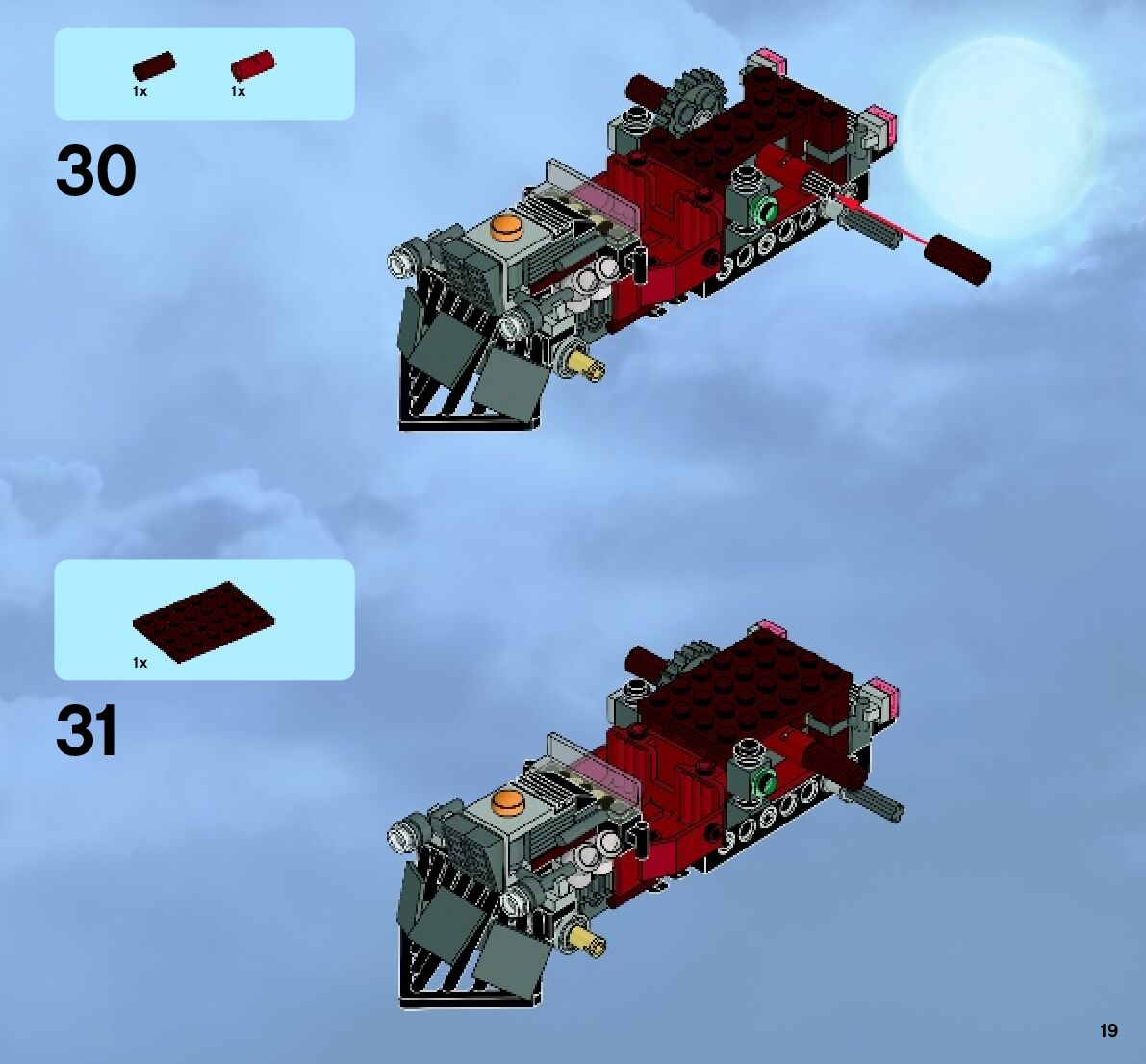 1x
1x

30

1x

31

19