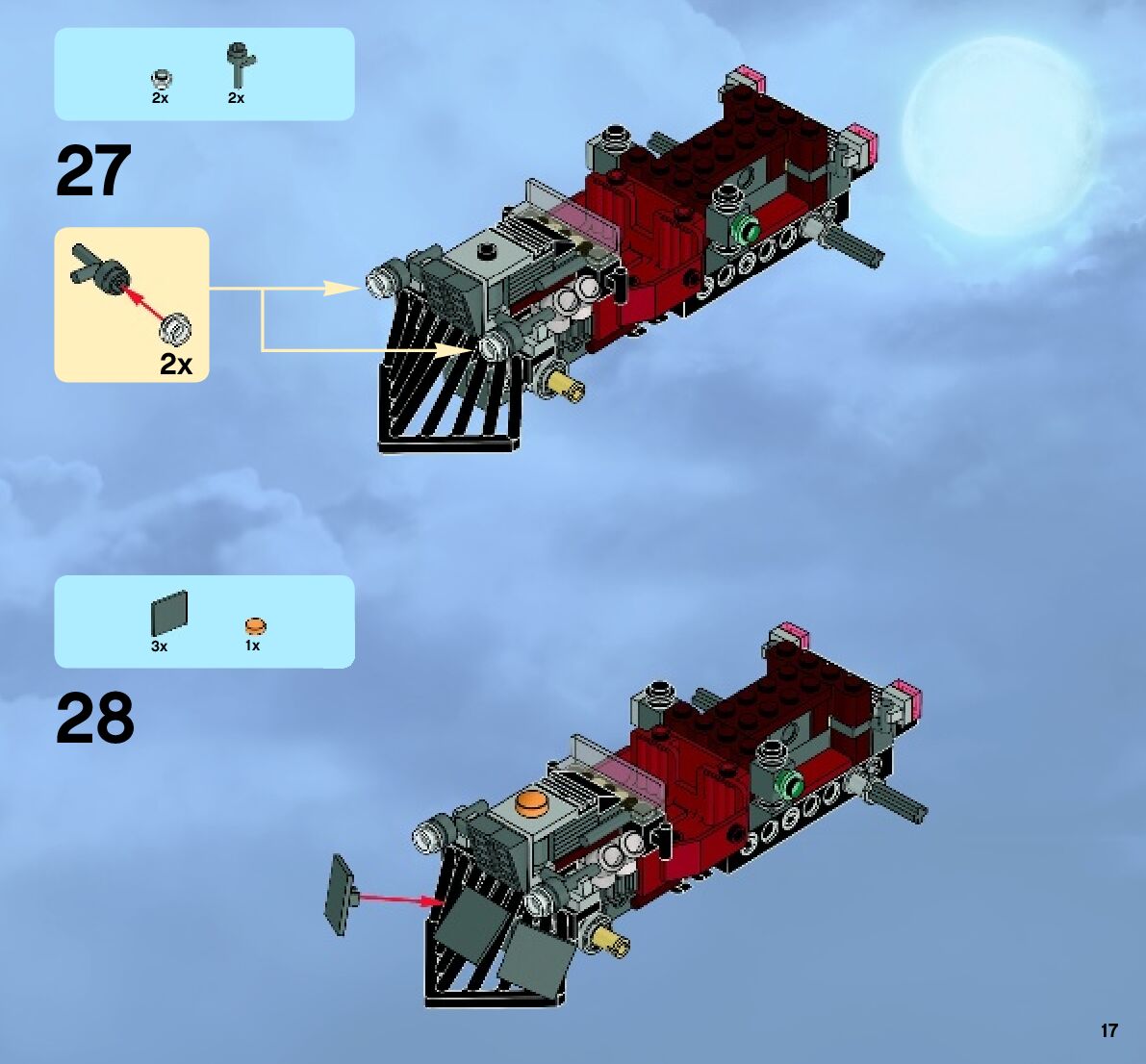 2x 2x

27

2x

3x 1x

28

17