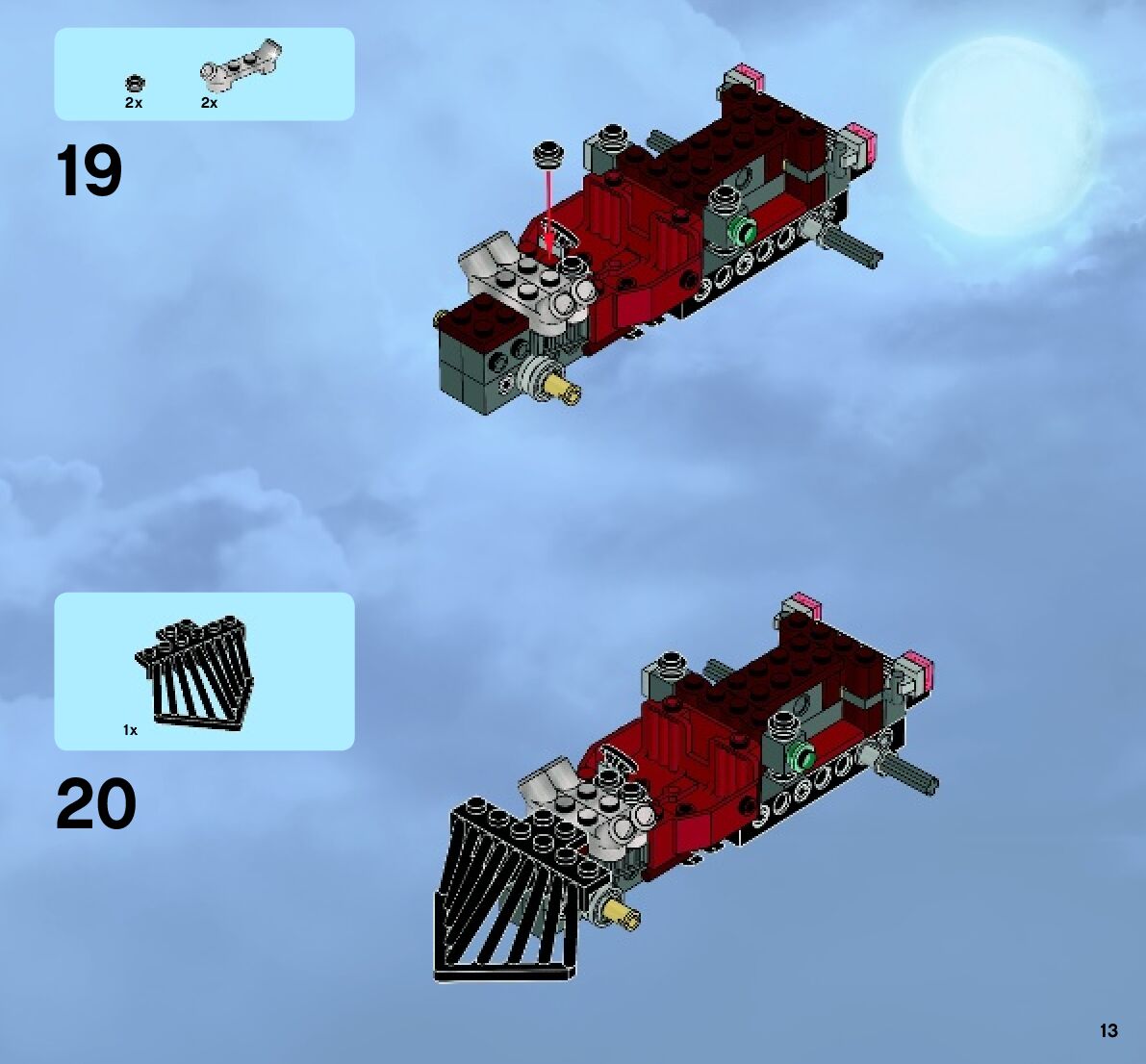 2x 2x

19

1x

20

13