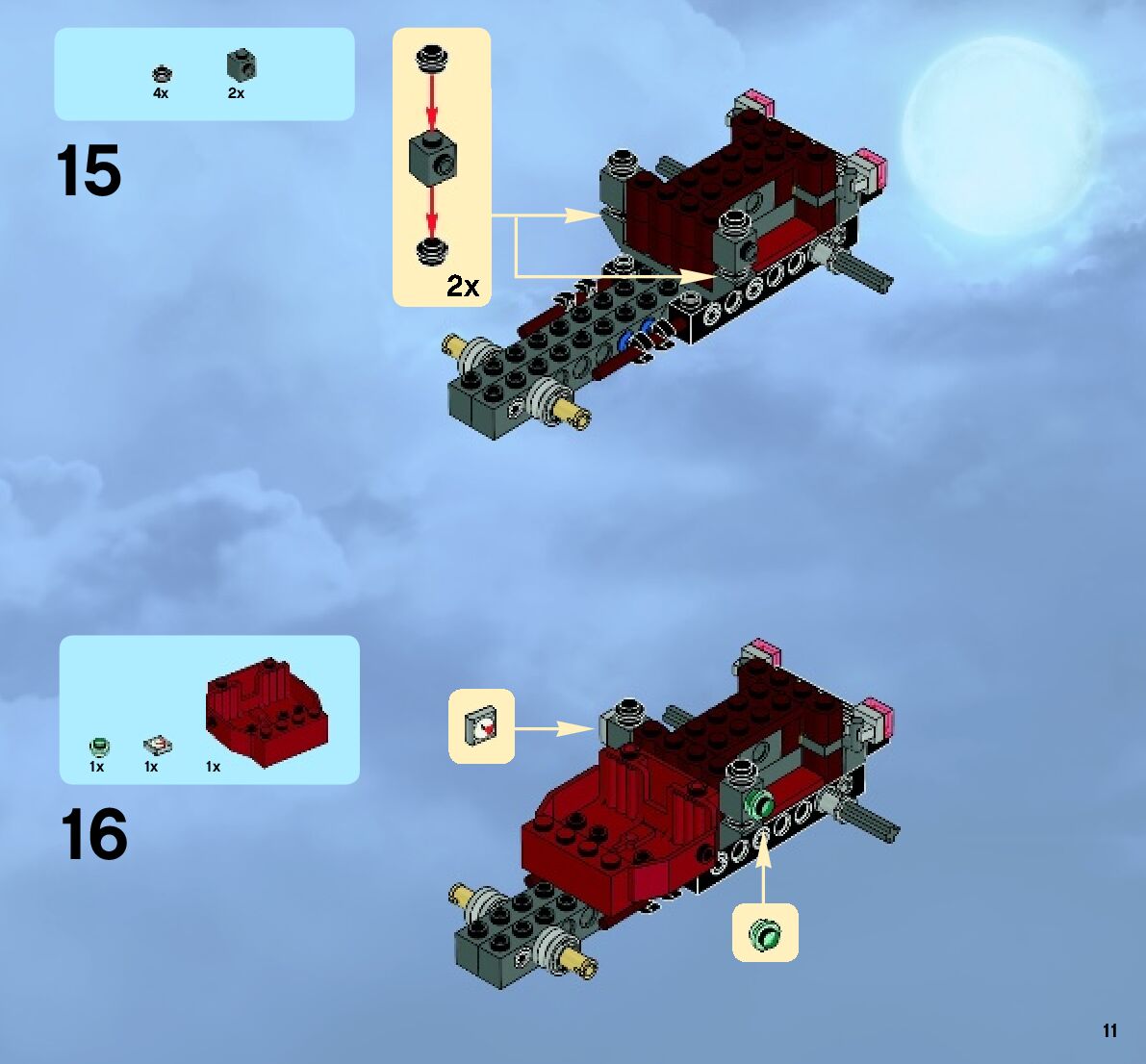 4x 2x

15

2x

1x 1x 1x

16

11