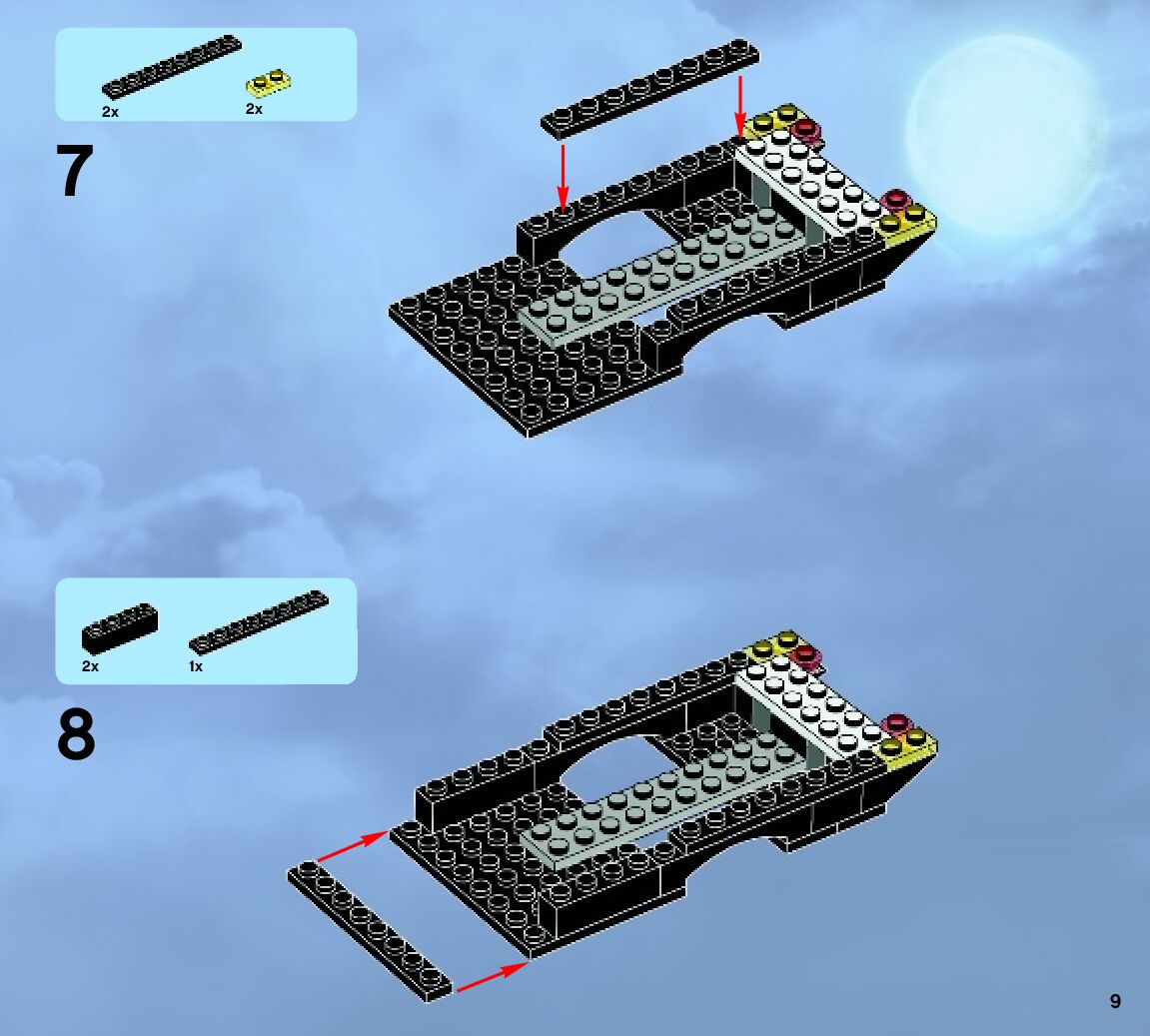 2x
2x

7

2x
1x

8

9