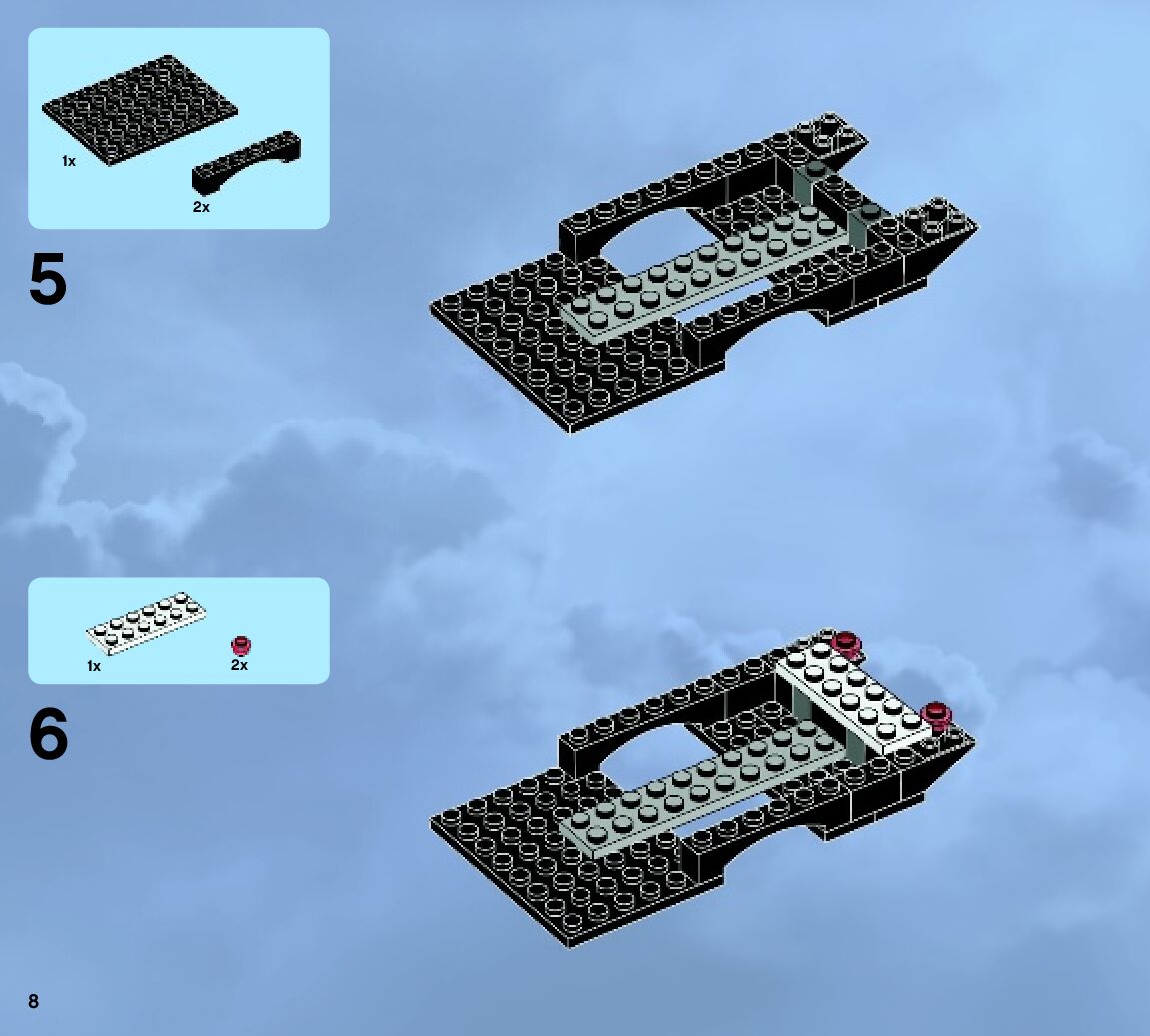 1x

2x

5

1x

2x

6

8