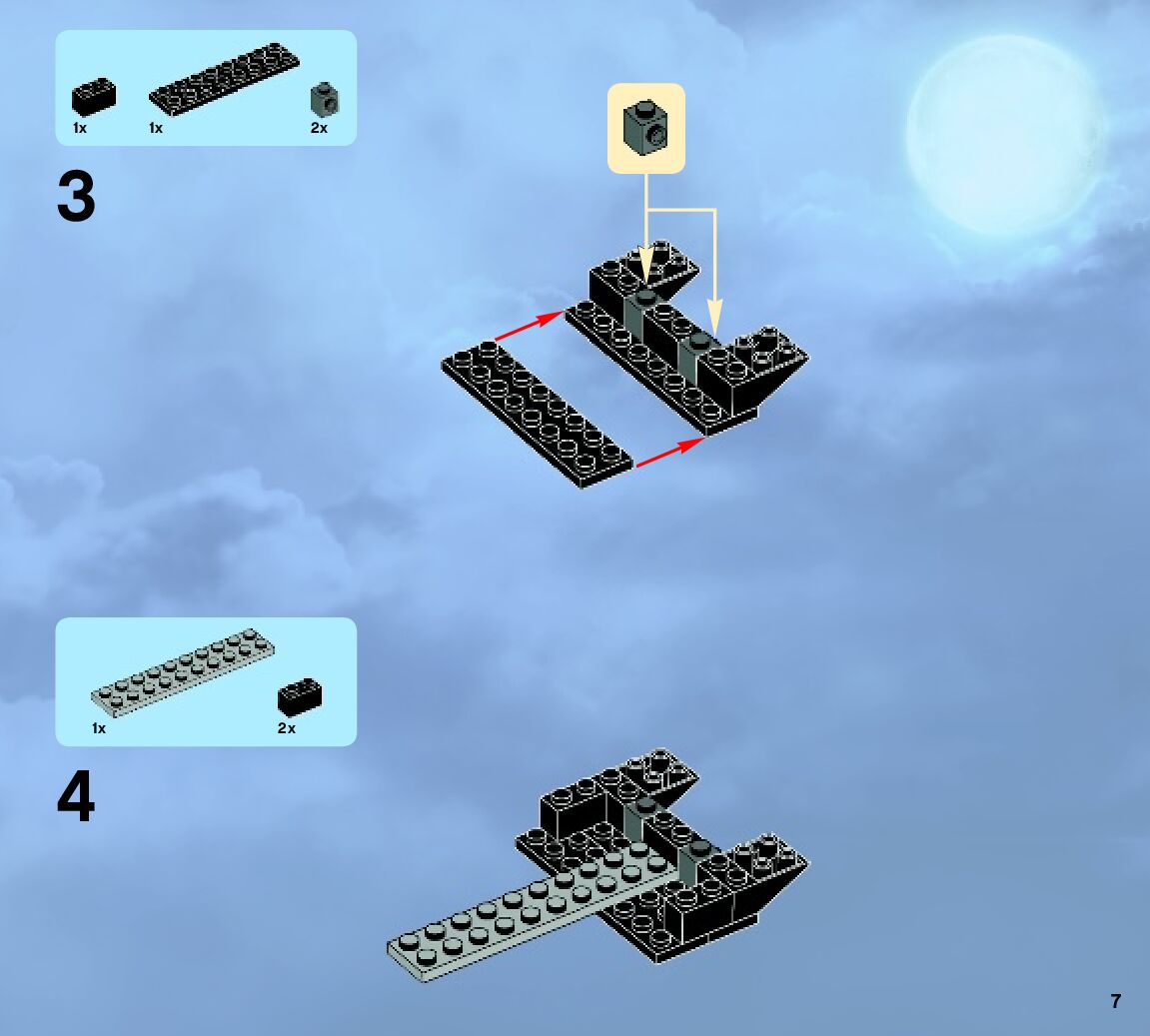 1x 1x 2x

3

1x 2x

4

7