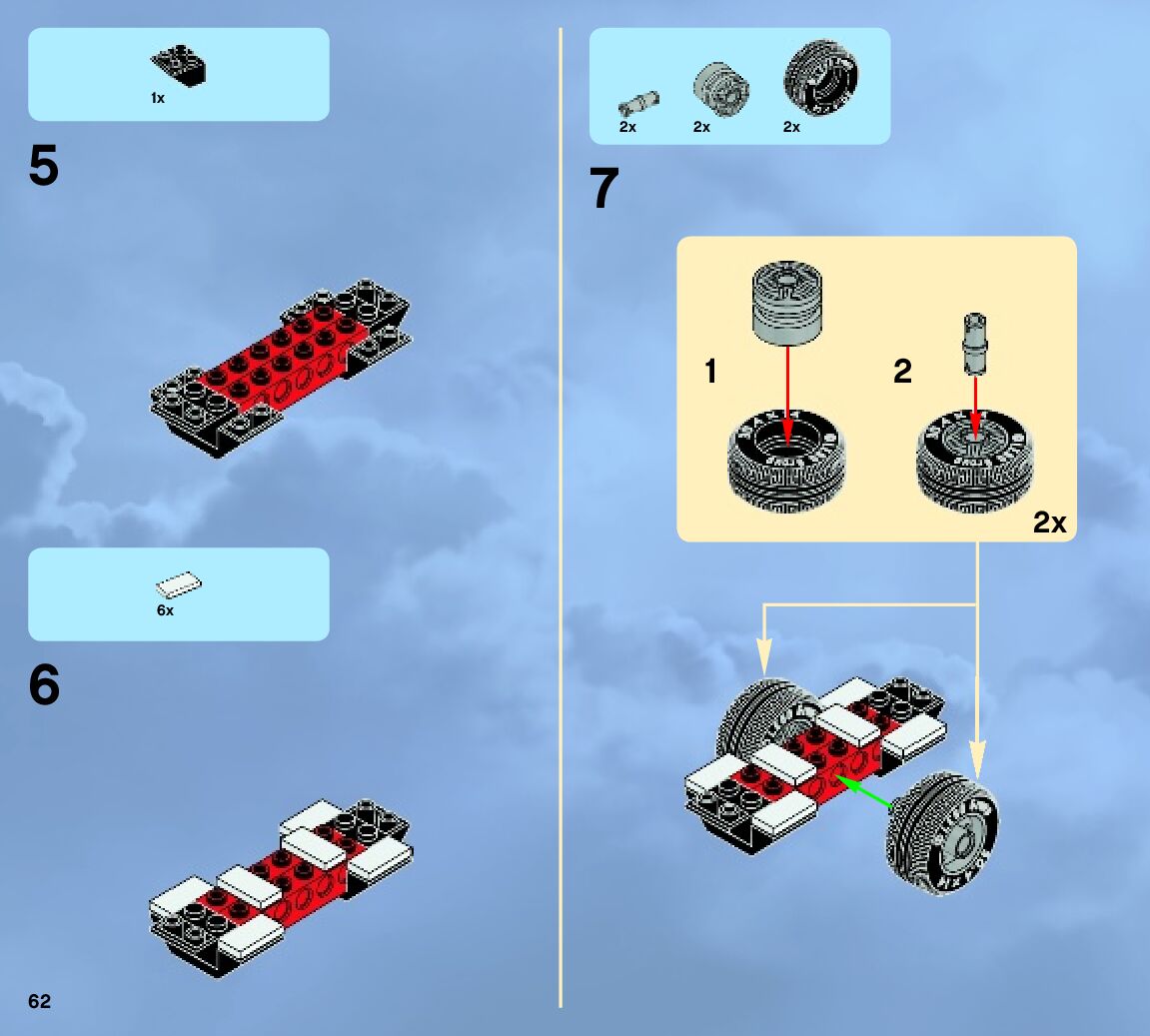 1x

5

6x

6

62

2x 2x 2x

7

1

2

2x