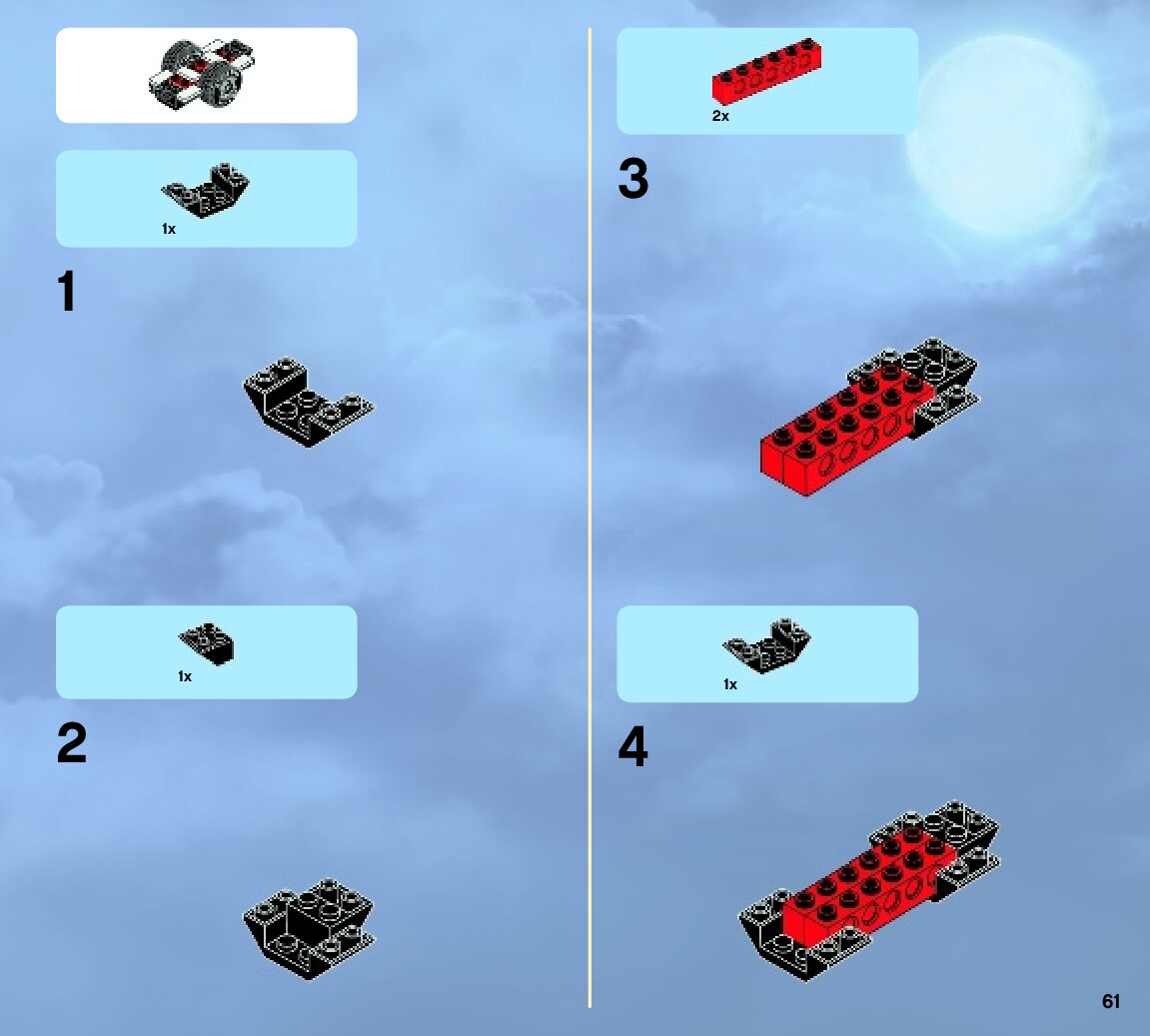 1x

1

1x

2

2x

3

1x

4

61