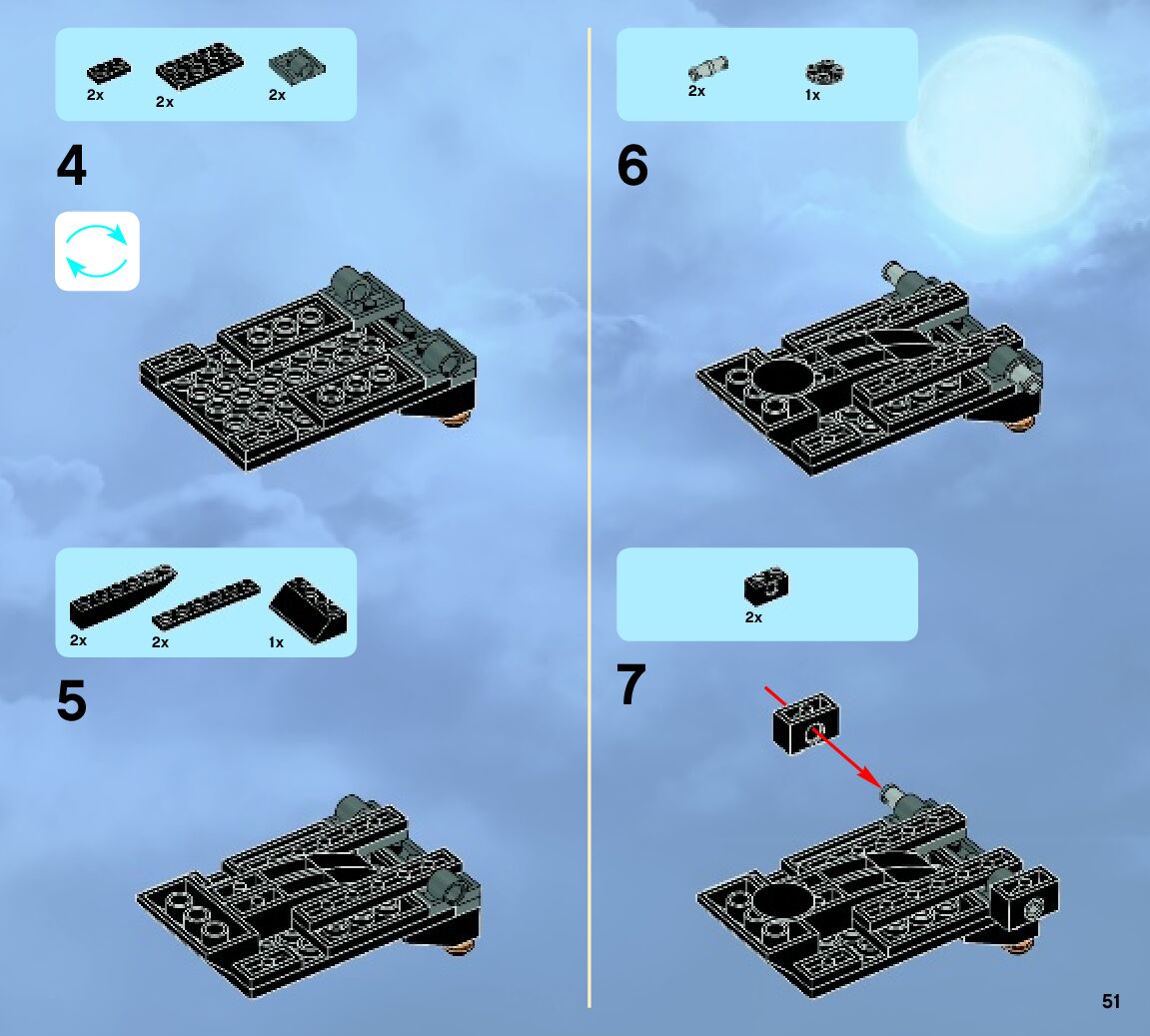 2x 2x 2x

4

2x 2x 1x

5

2x 1x

6

2x

7

51