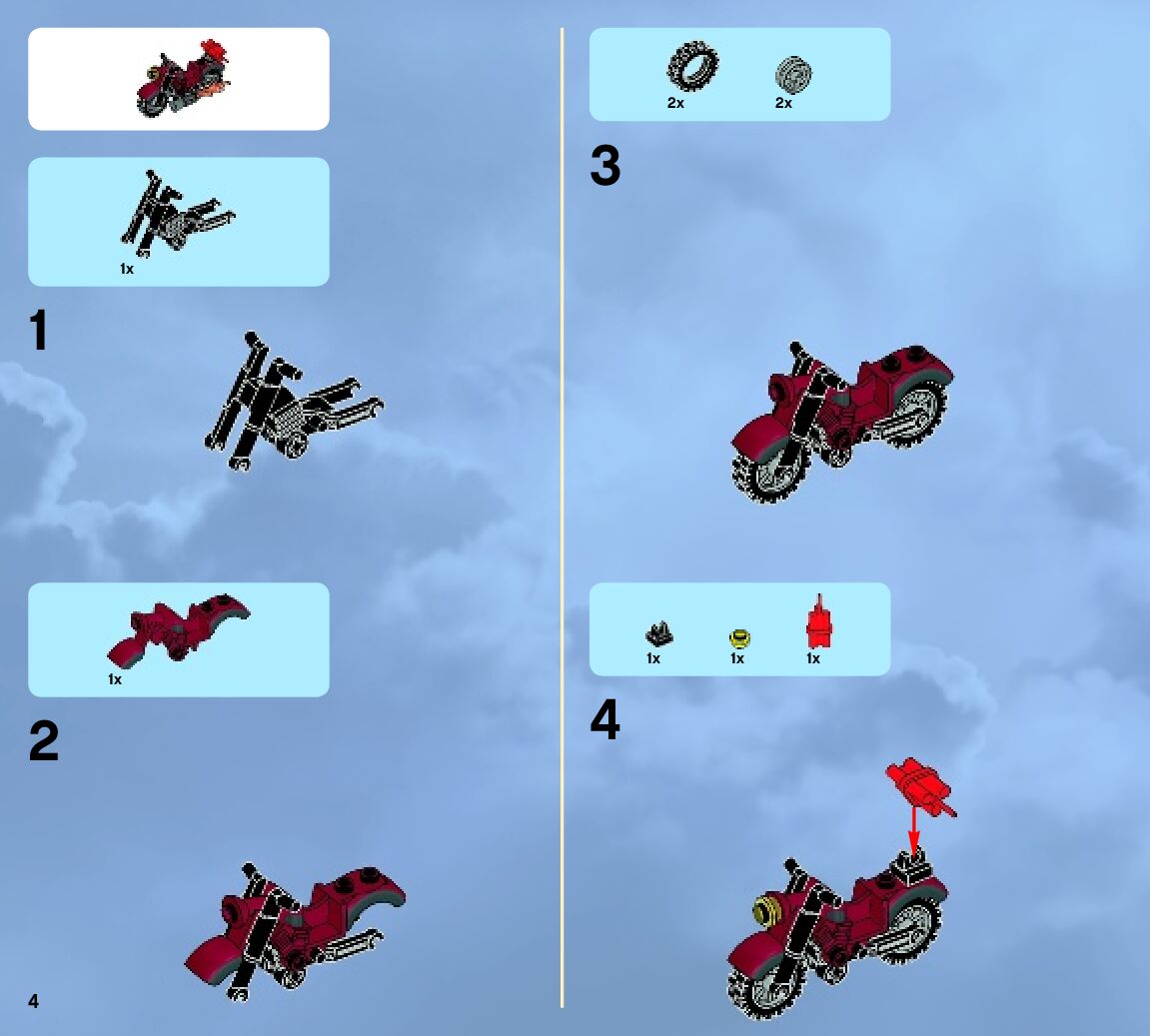 1x

1

1x

2

4

2x 2x

3

1x 1x 1x

4