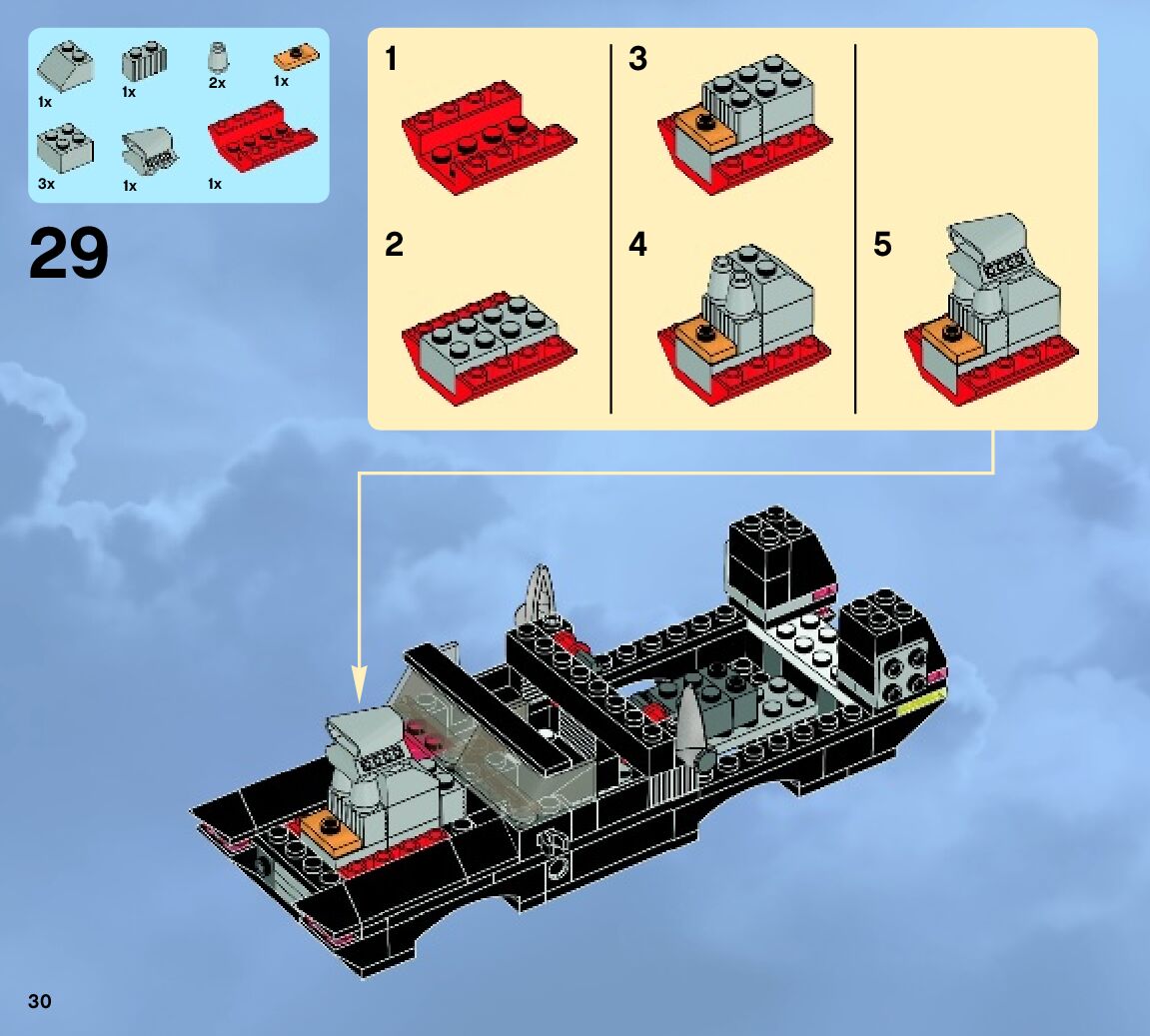 1x
1x
2x
1x
3x
1x
1x

29

1
2
3
4
5

30