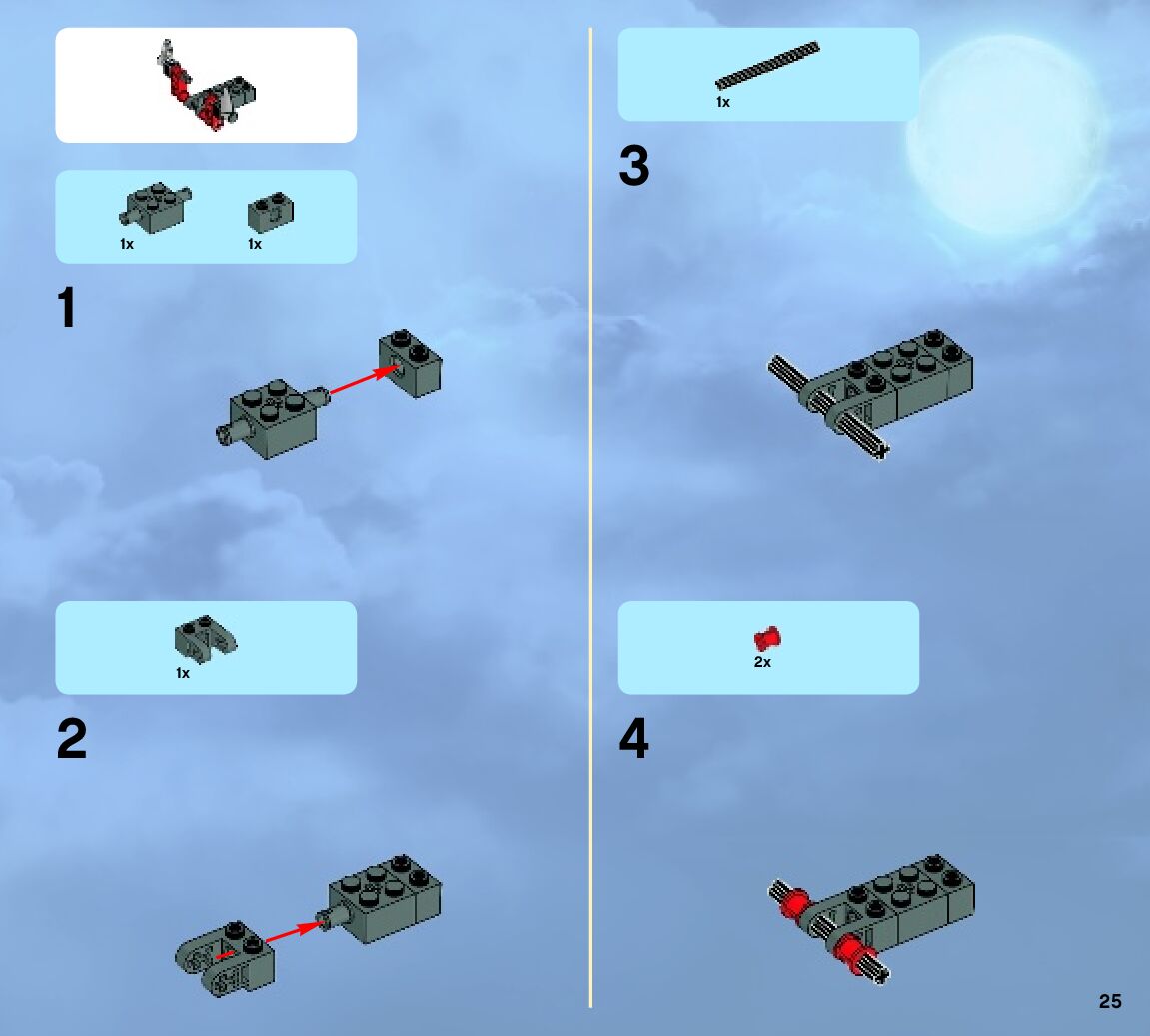 1x 1x

1

1x

2

1x

3

2x

4

25