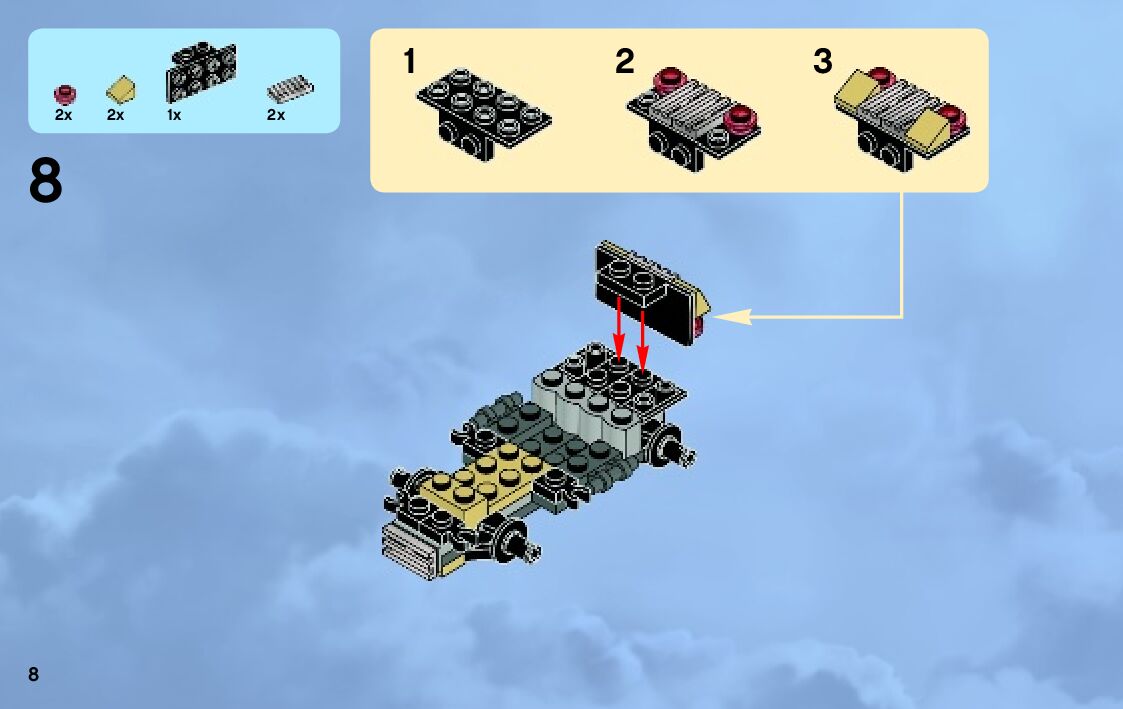 2x 2x 1x 2x

8

1 2 3

8