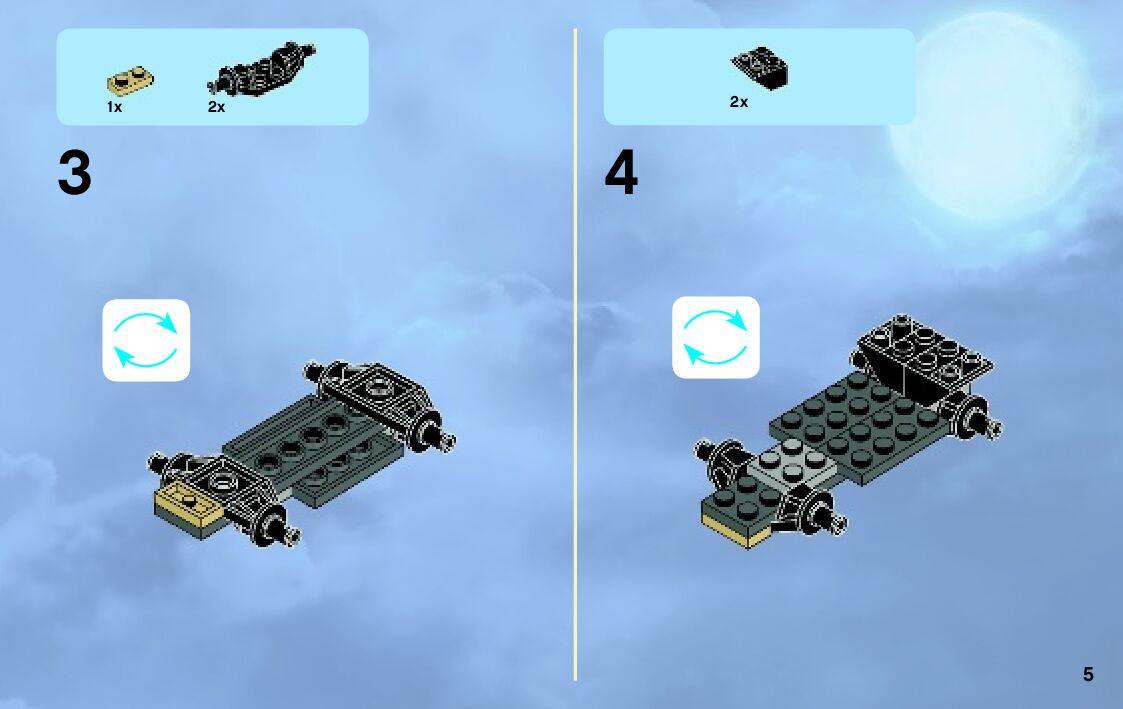 1x 2x

3

2x

4

5