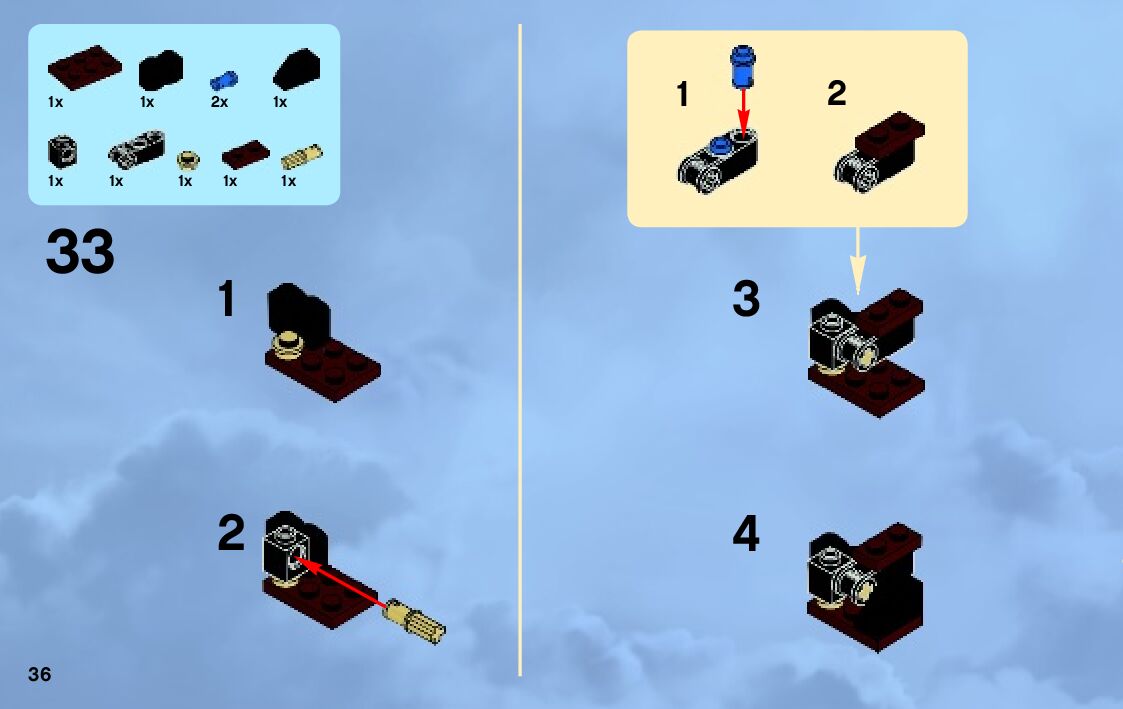 1x 1x 2x 1x

1x 1x 1x 1x 1x

33

1

2

1

2

3

4

36