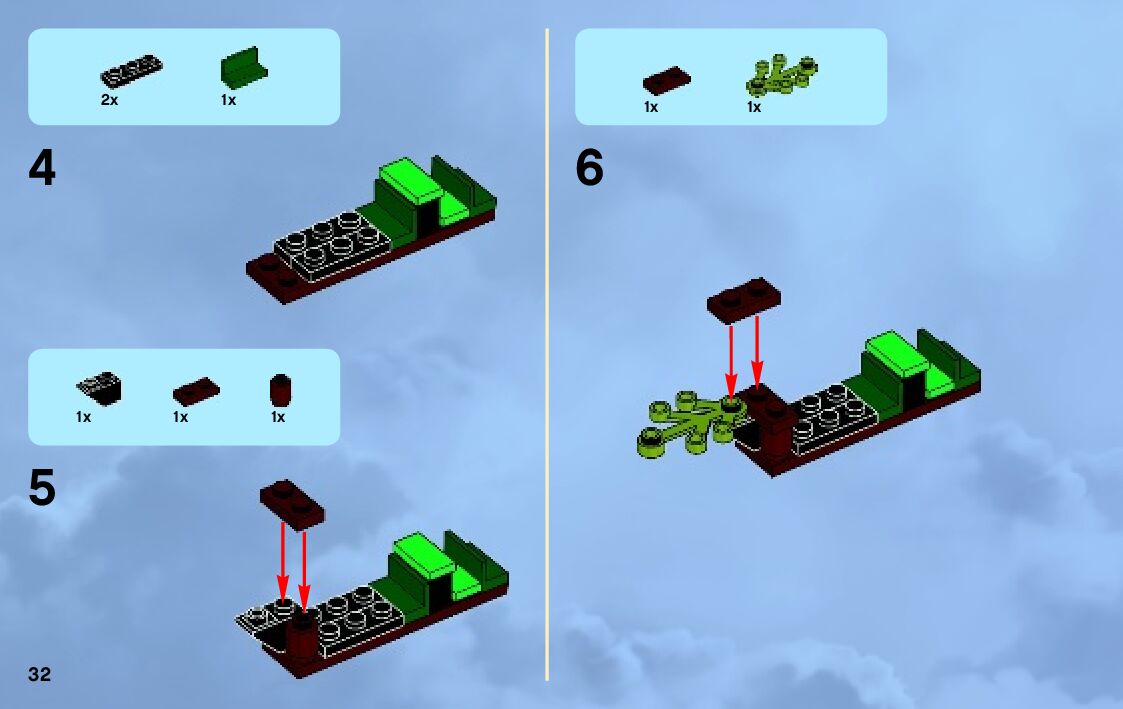 2x
1x

4

1x
1x
1x

5

32

1x
1x

6