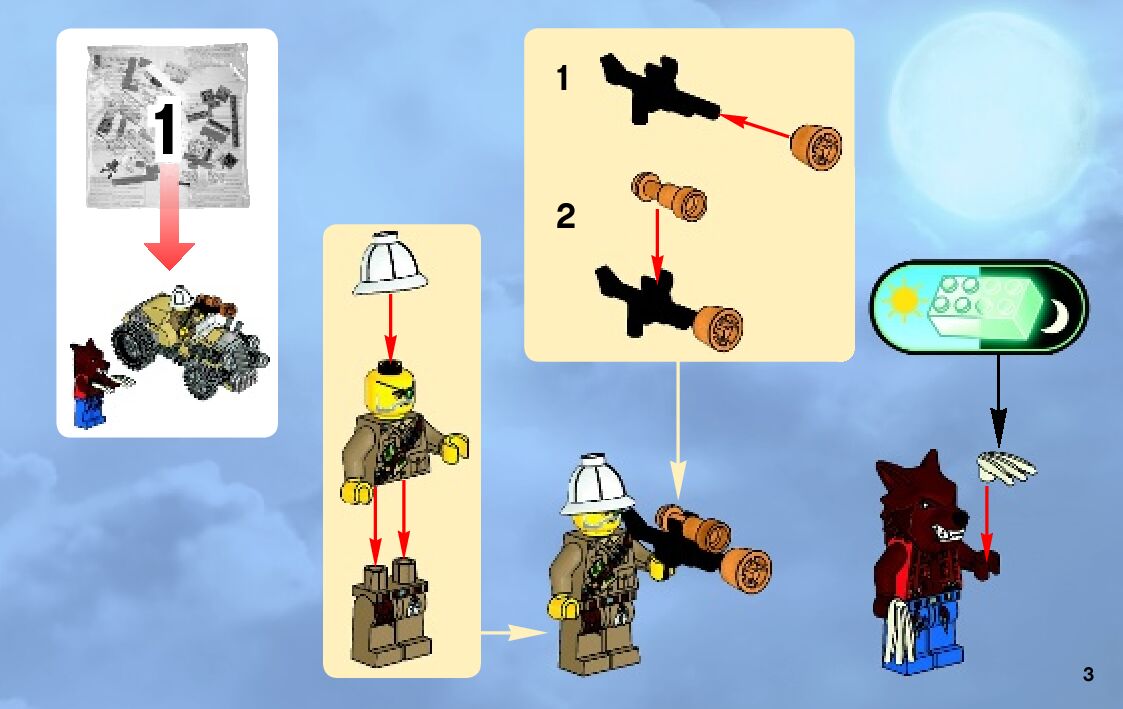 1

1

2

3