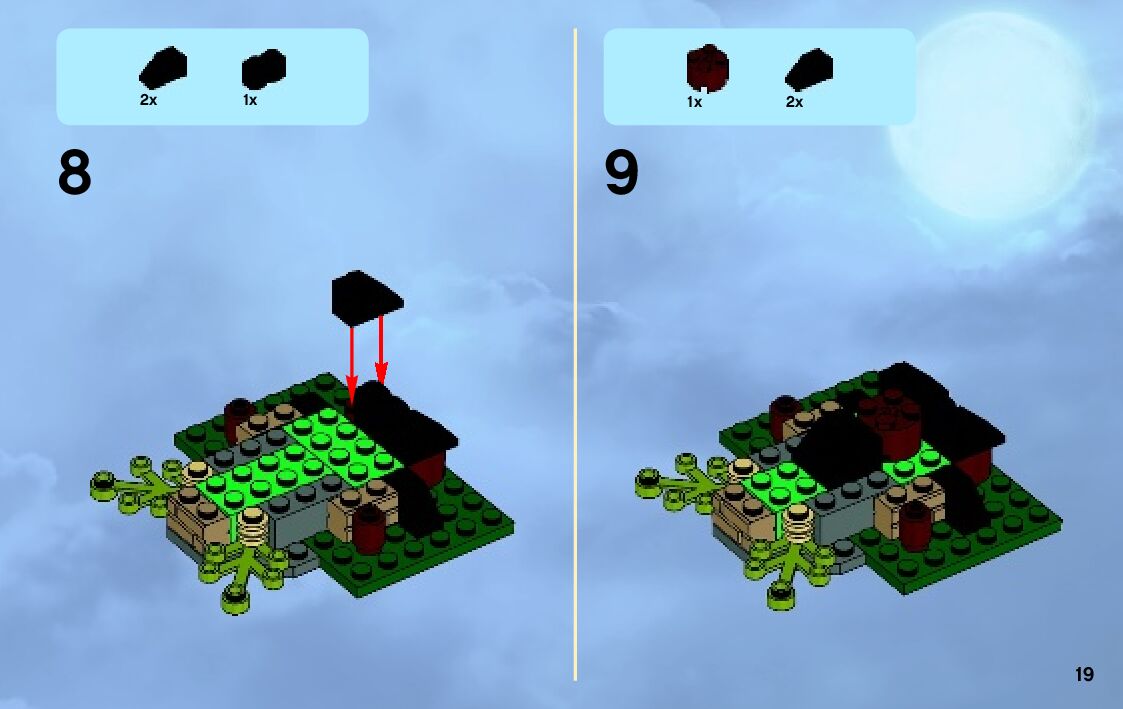 2x 1x

8

1x 2x

9

19