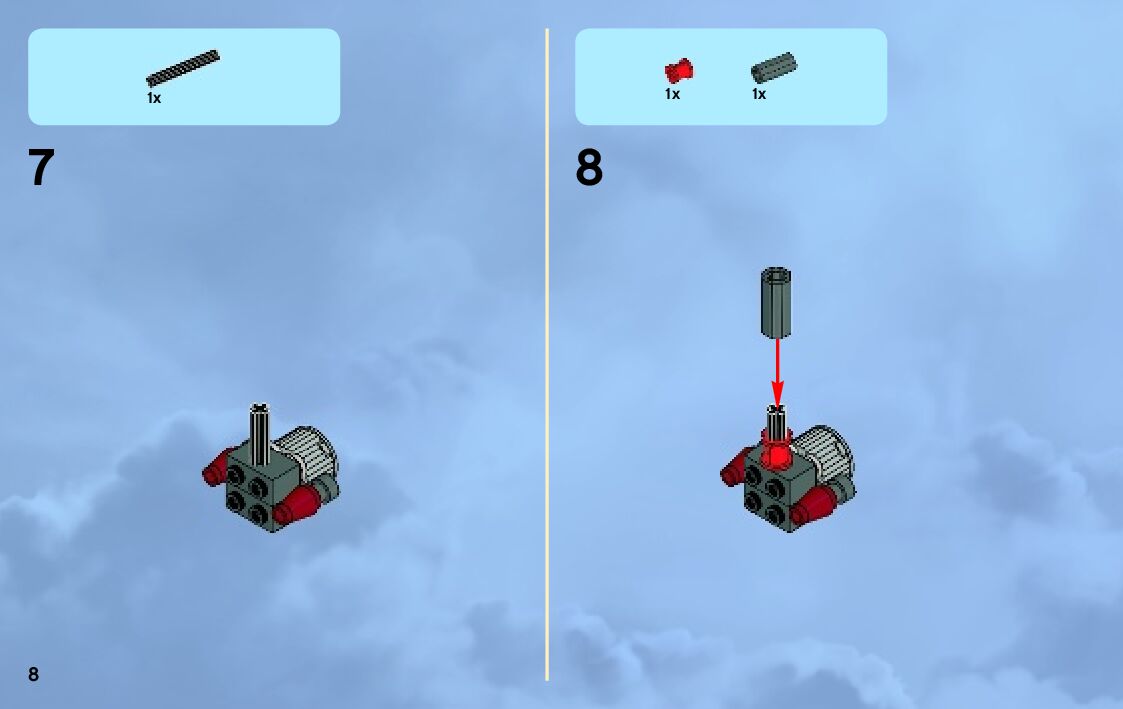 1x

7

1x

1x

8

8