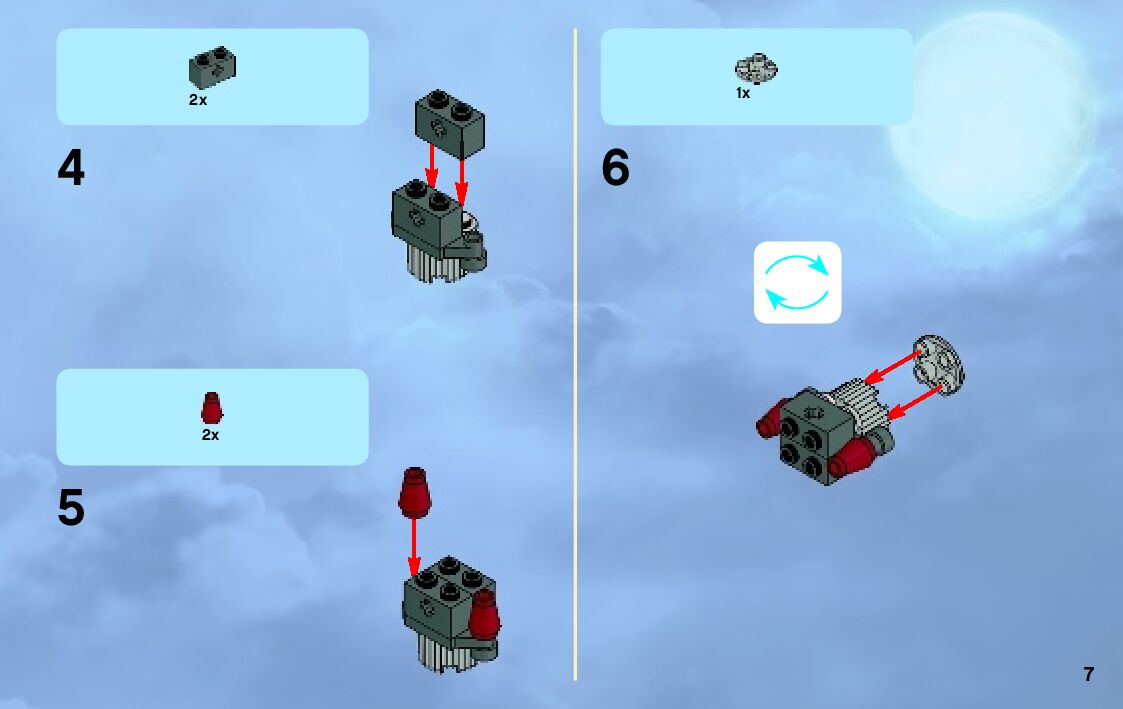 2x

4

2x

5

1x

6

7